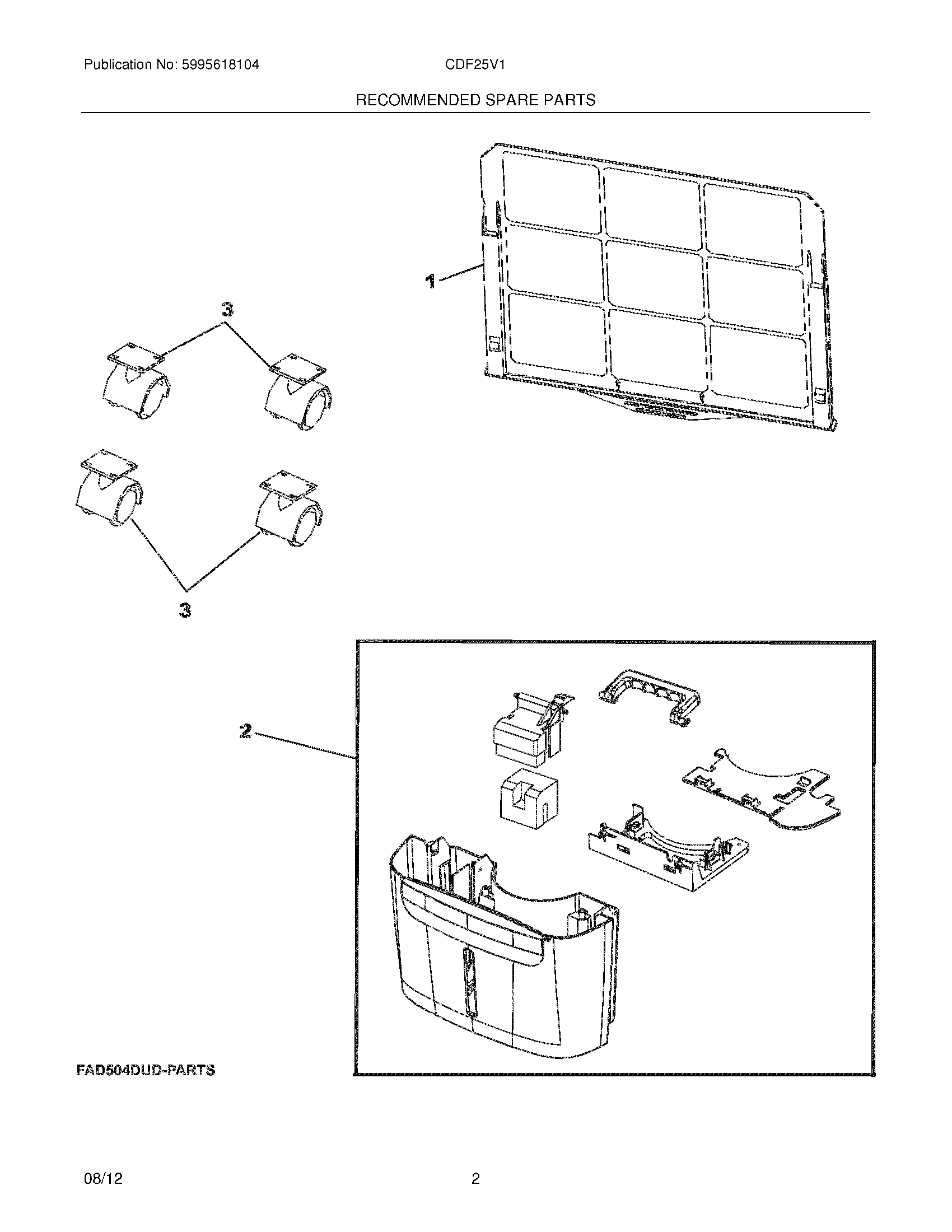 Publication No: 5995618104

CDF25V1

RECOMMENDED SPARE PARTS

1

3

3

2

FAD504DUD-PARTS

08/12

2