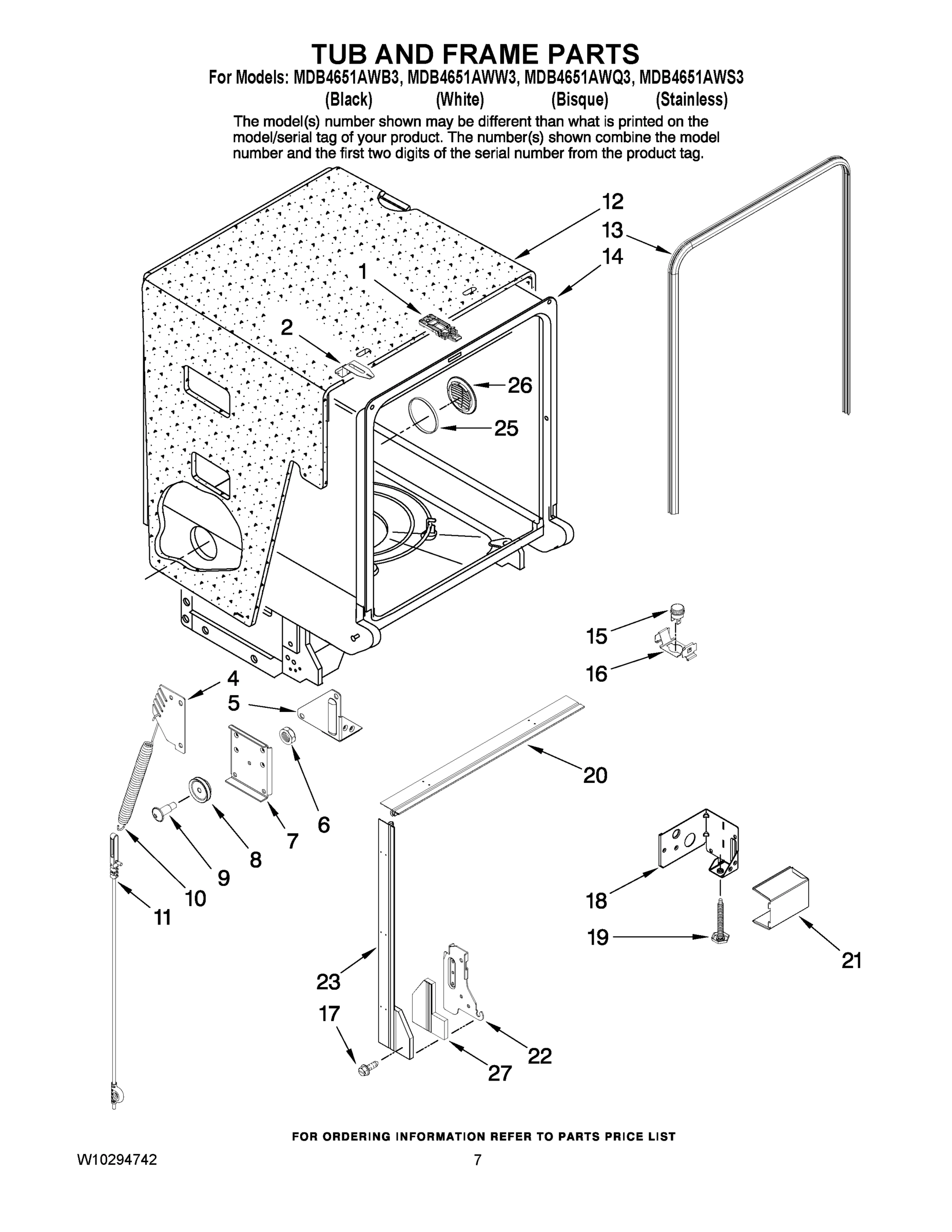 TUB AND FRAME PARTS

For Models: MDB4651AWB3, MDB4651AWW3, MDB4651AWQ3, MDB4651AWS3
(Black) (White) (Bisque) (Stainless)

The model(s) number shown may be different than what is printed on the model/serial tag of your product. The number(s) shown combine the model number and the first two digits of the serial number from the product tag.

12
13
14
1
2
26
25
15
16
4
5
20
6
7
8
9
10
11
18
19
21
23
17
22
27

FOR ORDERING INFORMATION REFER TO PARTS PRICE LIST

W10294742

7