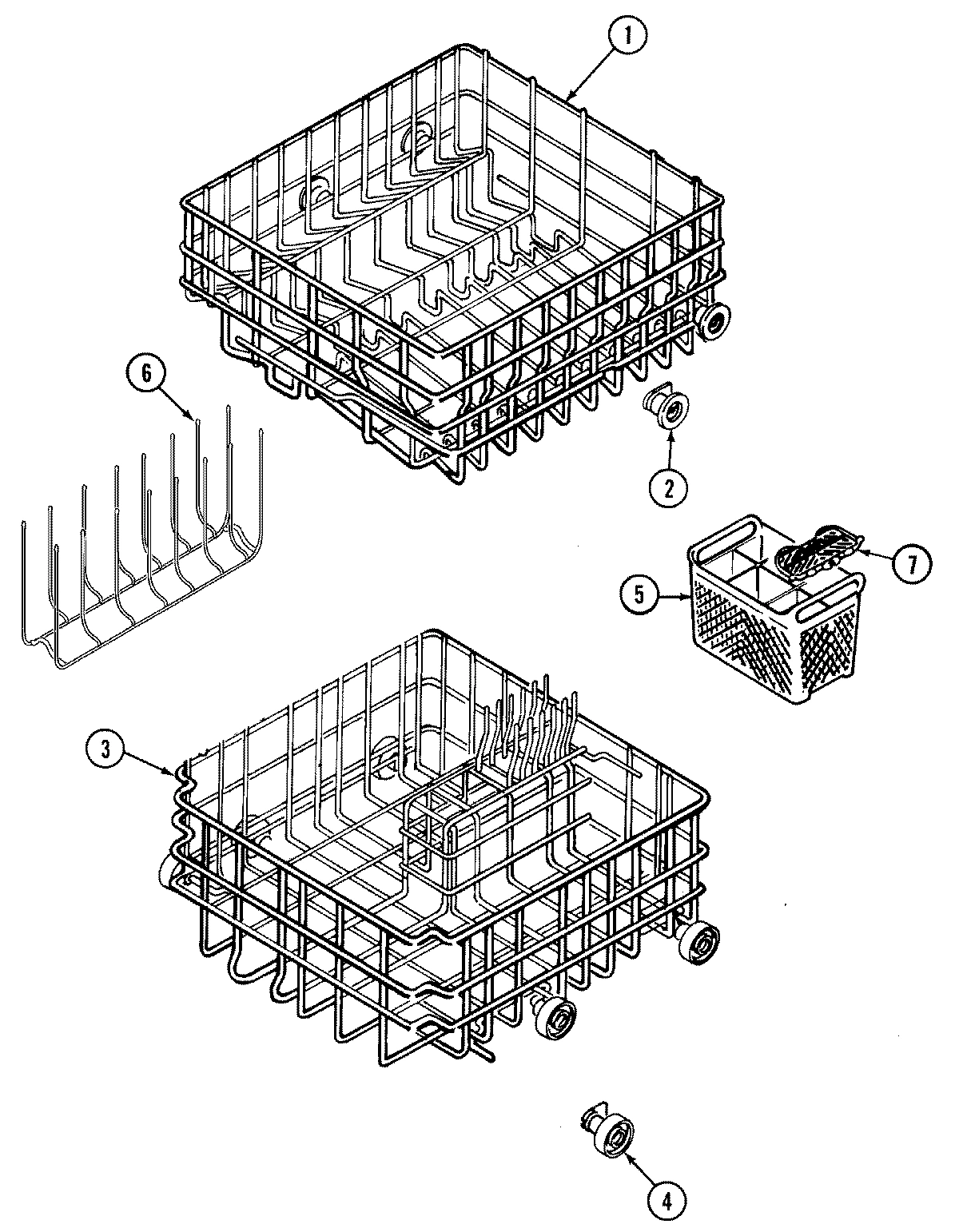 1
6
2
7
5
3
4