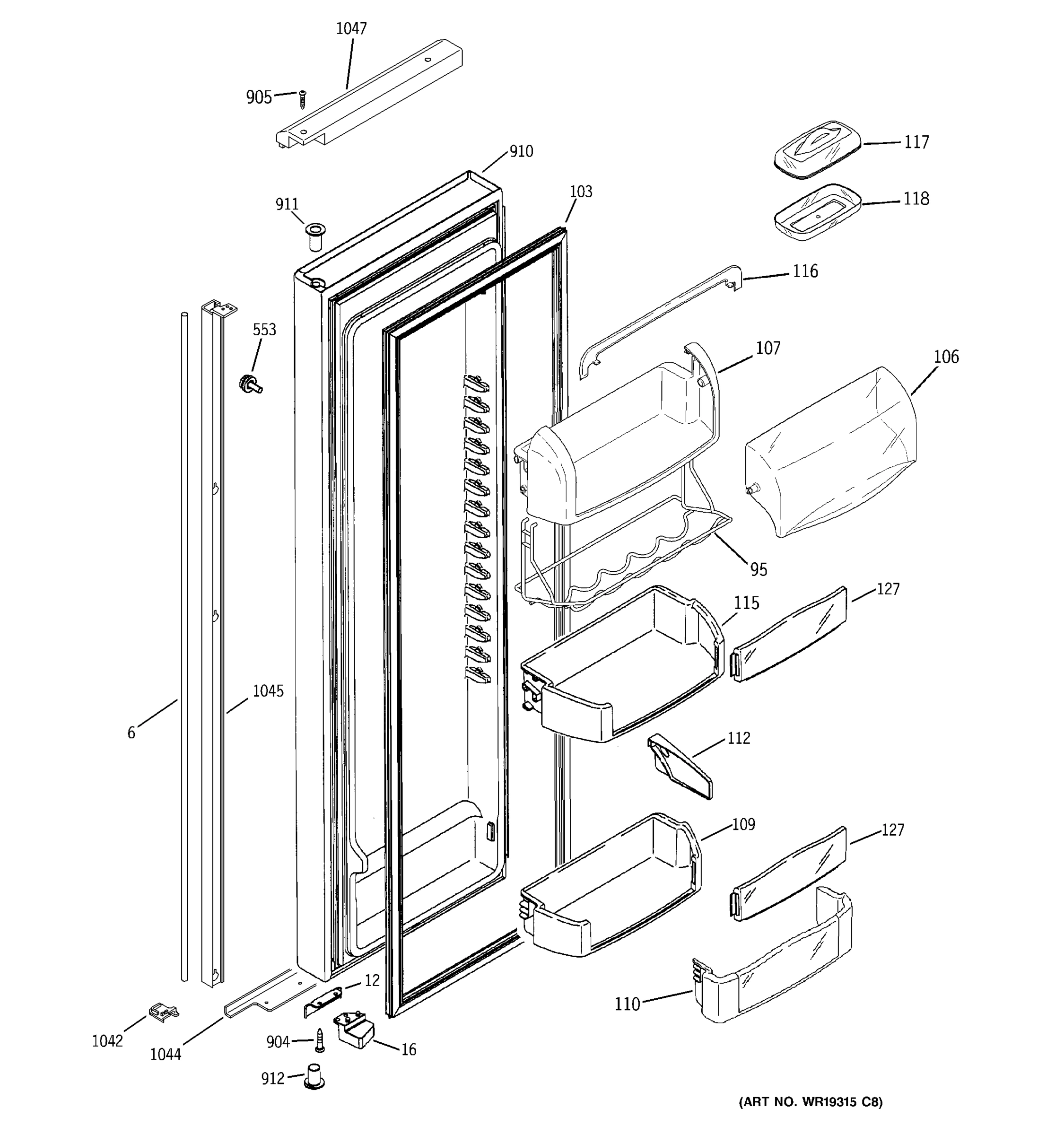 1047
905
910
117
911
103
118
116
553
107
106
95
127
115
1045
6
112
109
127
12
110
1042
1044
904
16
912
(ART NO. WR19315 C8)