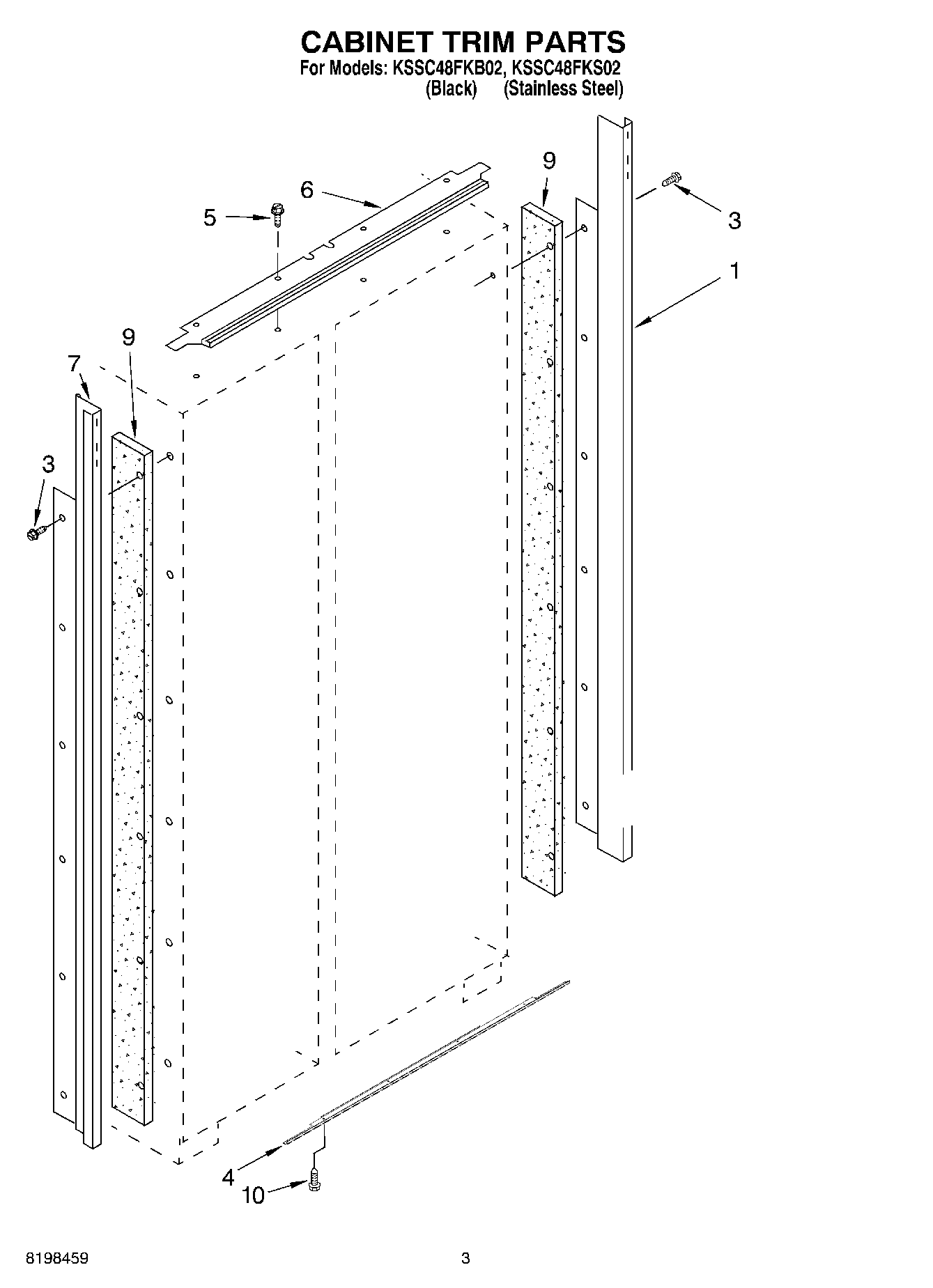 CABINET TRIM PARTS
For Models: KSSC48FKB02, KSSC48FKS02
(Black) (Stainless Steel)

9
6
5
3
1
9
7
3
4
10

8198459
3