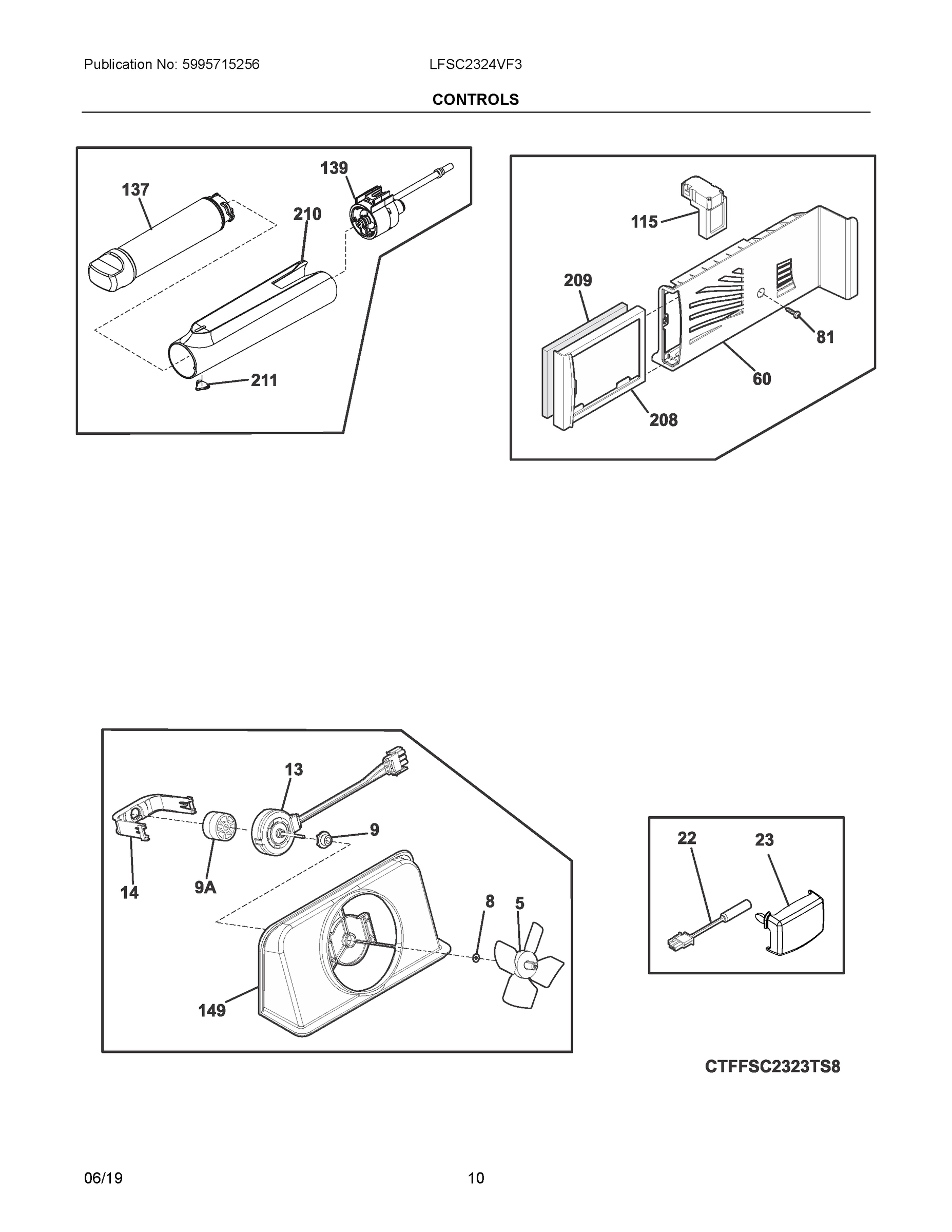 Publication No: 5995715256
LFSC2324VF3
CONTROLS

137
139
210
211

115
209
81
60
208

13
9
14
9A
8
5
149

22
23

CTFFSC2323TS8

06/19
10