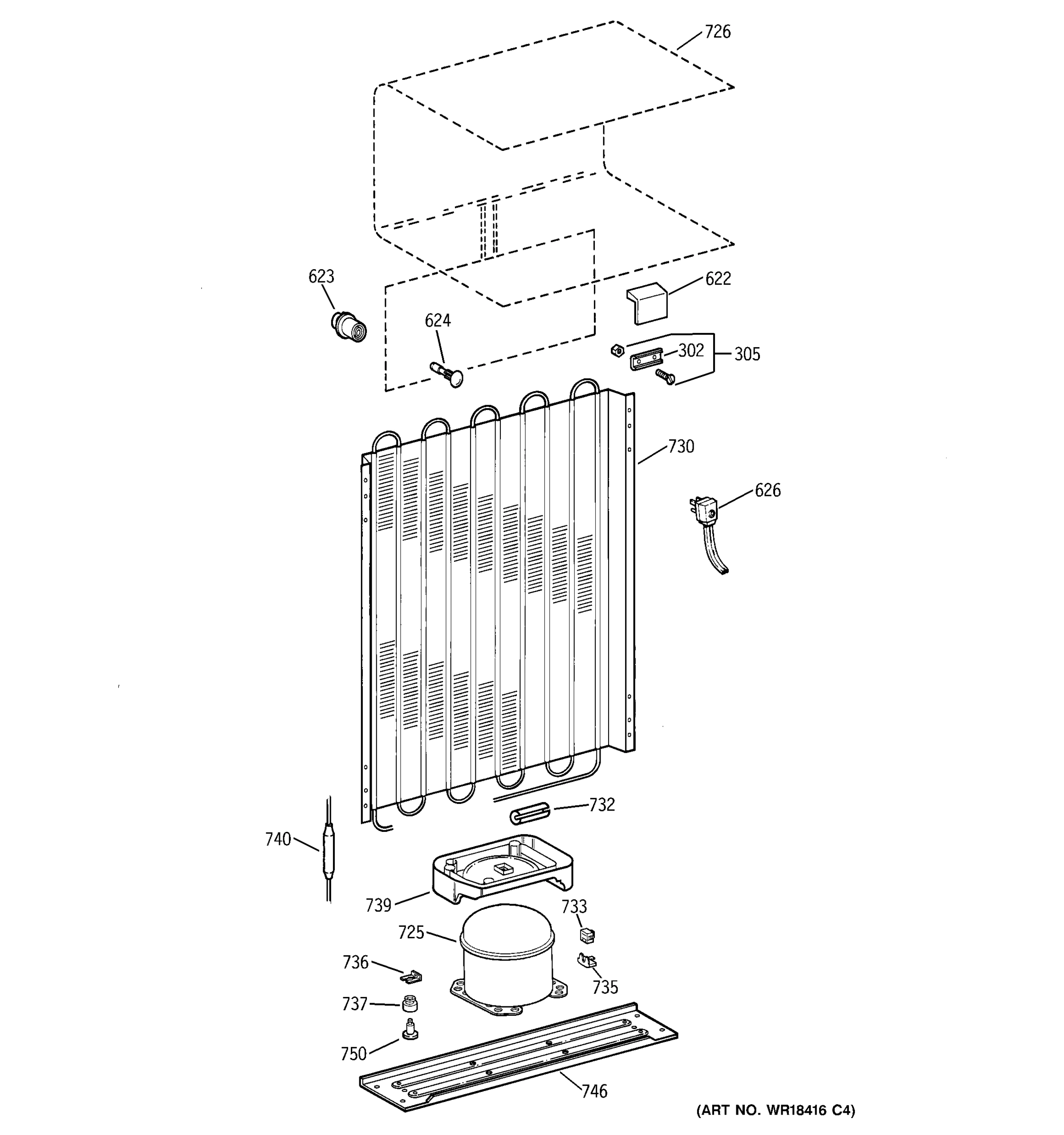 726
623
622
624
302
305
730
626
732
740
739
733
725
736
735
737
750
746
(ART NO. WR18416 C4)