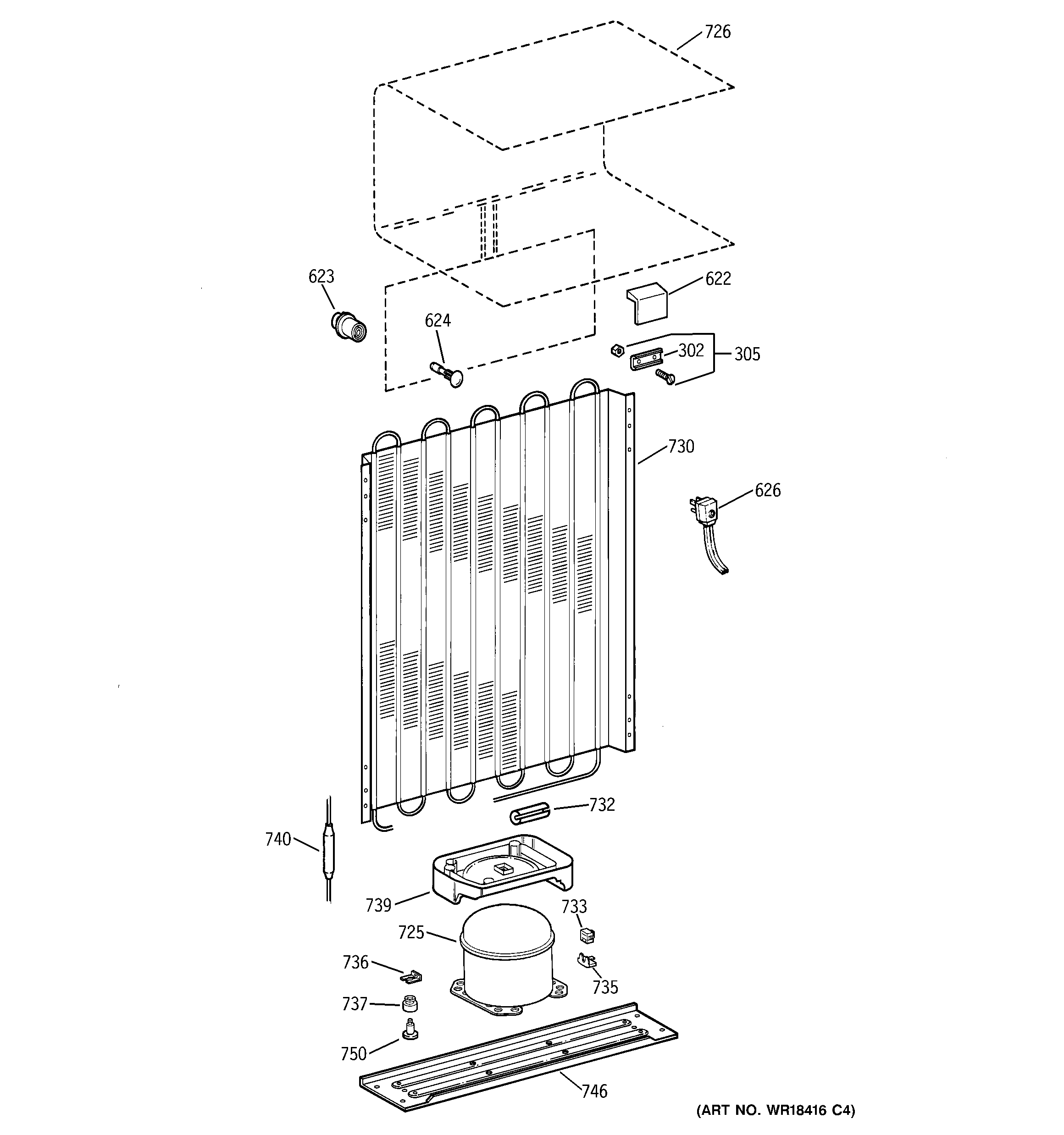 726

623

622

624

302

305

730

626

732

740

739

733

725

736

735

737

750

746

(ART NO. WR18416 C4)