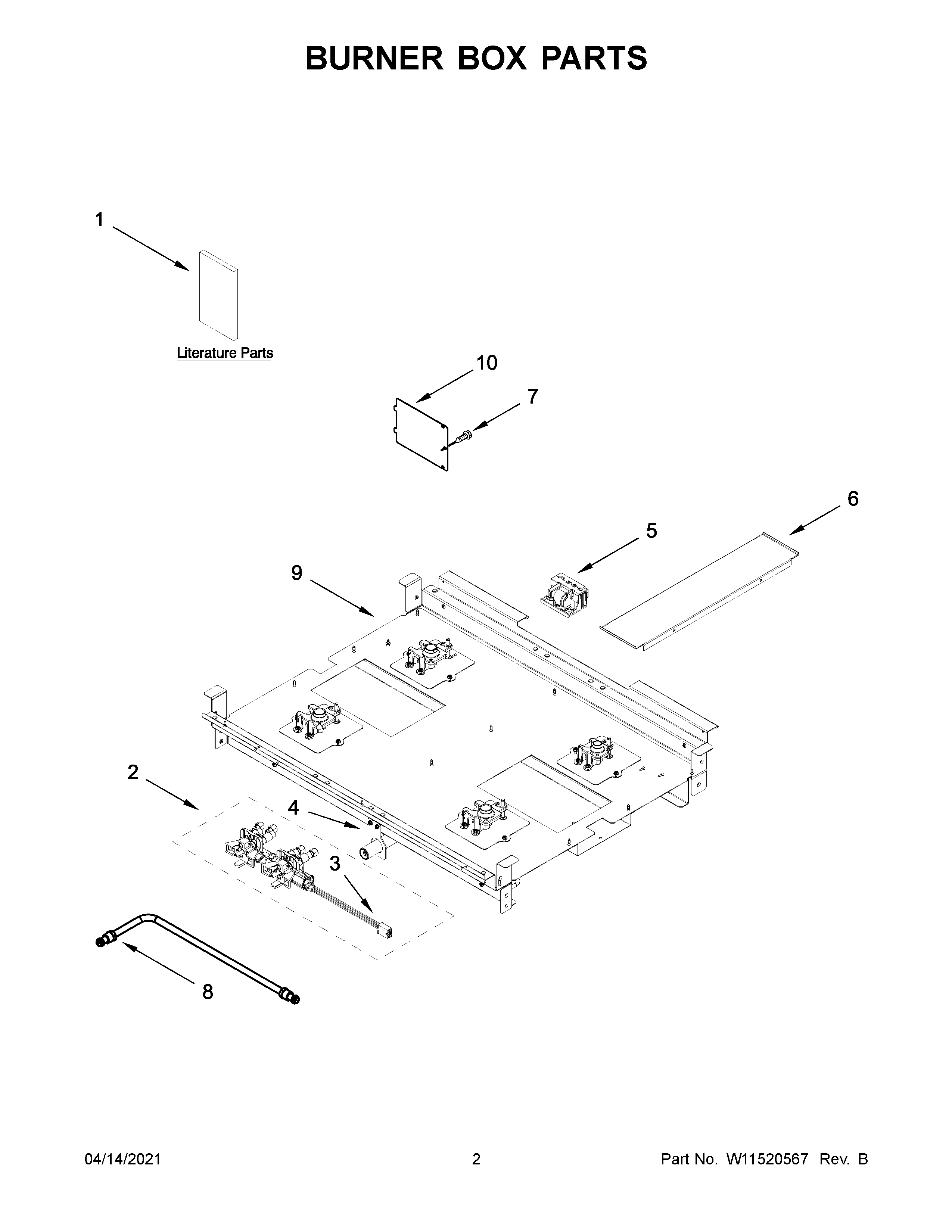 BURNER BOX PARTS

1

Literature Parts

10

7

6

5

9

2

4

3

8

04/14/2021

2

Part No. W11520567 Rev. B