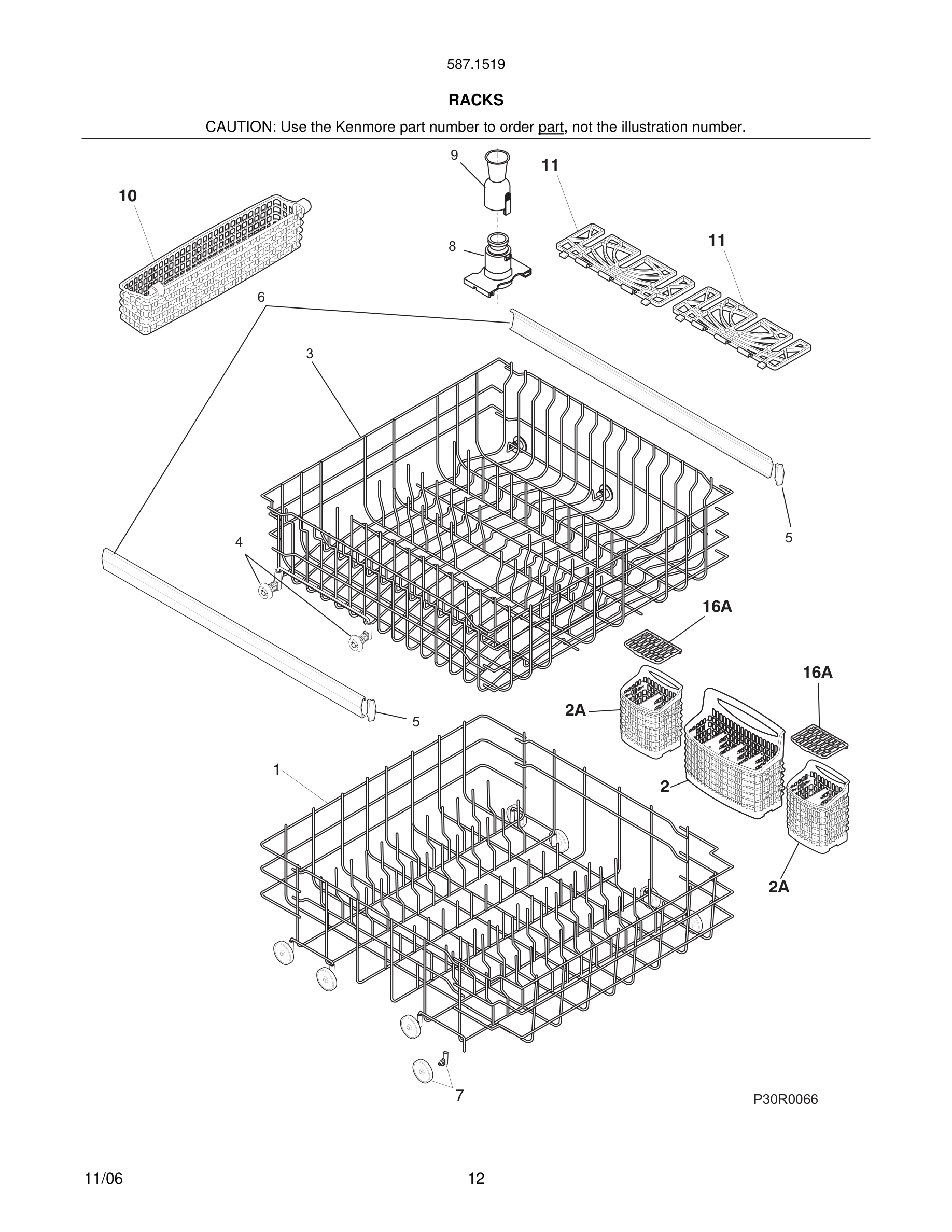 587.1519

RACKS

CAUTION: Use the Kenmore part number to order part, not the illustration number.

9
11
10
8
11
6
3
4
5
16A
16A
2A
5
1
2
2A
7
P30R0066

11/06

12