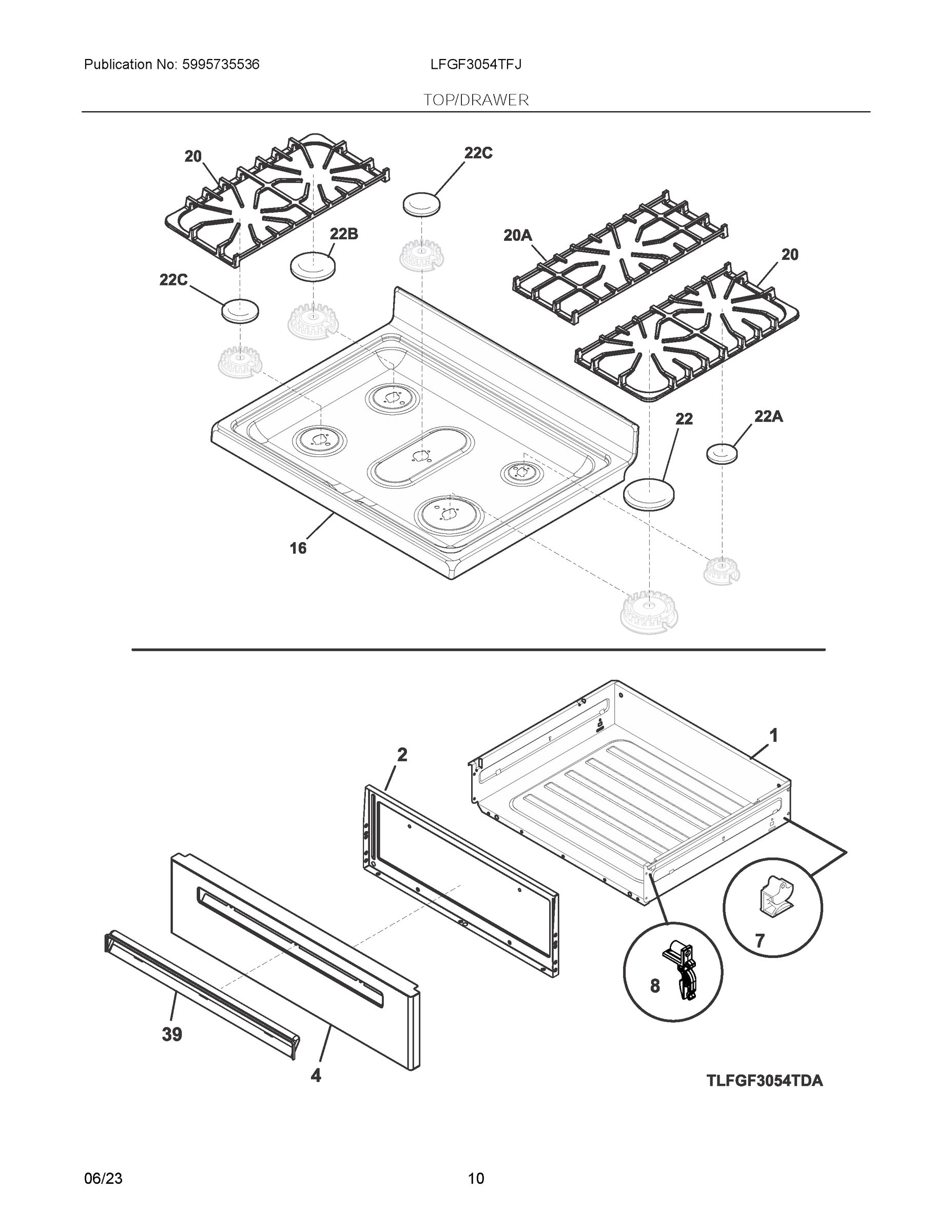 Publication No: 5995735536

LFGF3054TFJ

TOP/DRAWER

20

22C

22B

20A

20

22C

22

22A

16

2

1

7

8

39

4

TLFGF3054TDA

06/23

10