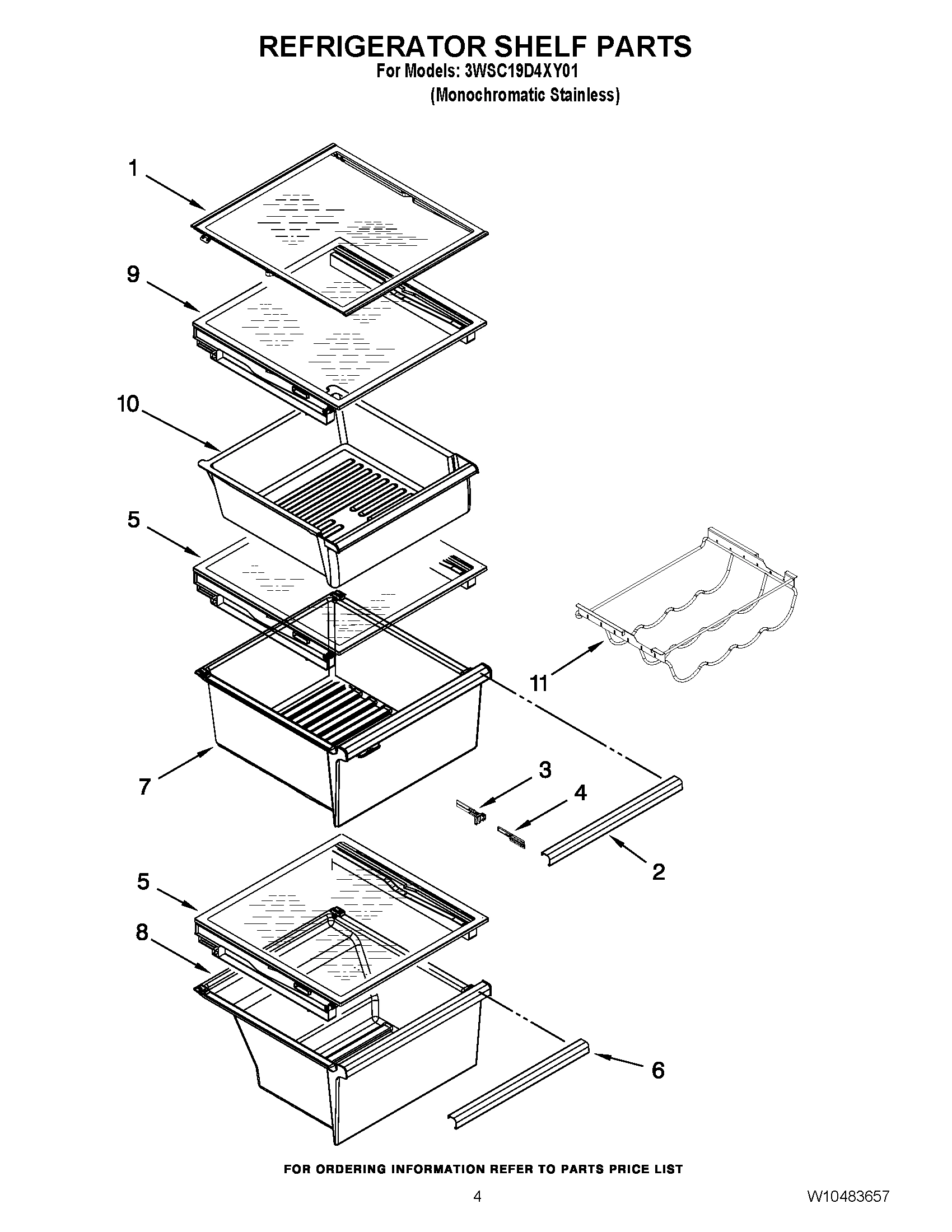 REFRIGERATOR SHELF PARTS
For Models: 3WSC19D4XY01
(Monochromatic Stainless)

1
9
10
5
11
7
3
4
2
5
8
6

FOR ORDERING INFORMATION REFER TO PARTS PRICE LIST

4

W10483657