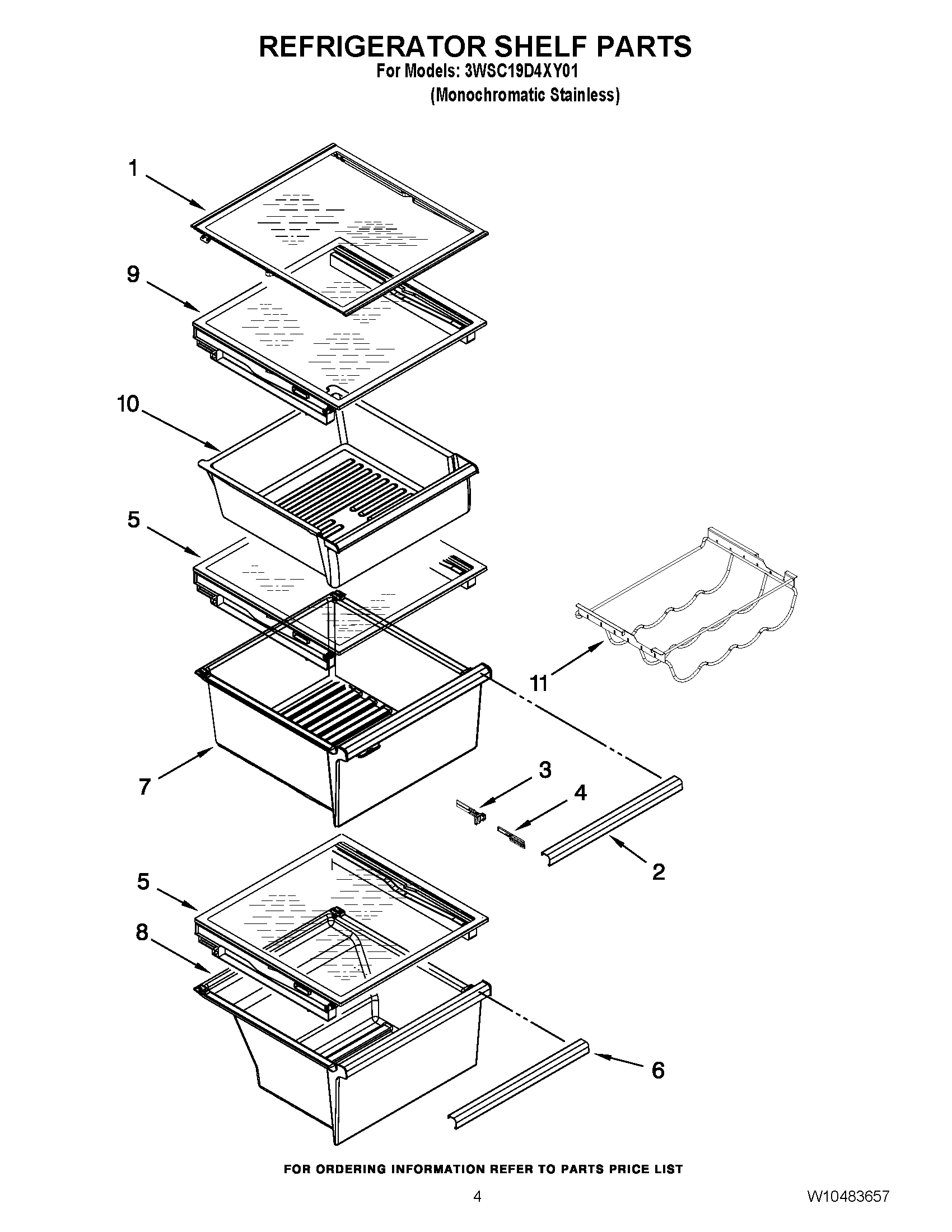 REFRIGERATOR SHELF PARTS
For Models: 3WSC19D4XY01
(Monochromatic Stainless)

1
9
10
5
11
7
3
4
2
5
8
6

FOR ORDERING INFORMATION REFER TO PARTS PRICE LIST

4

W10483657