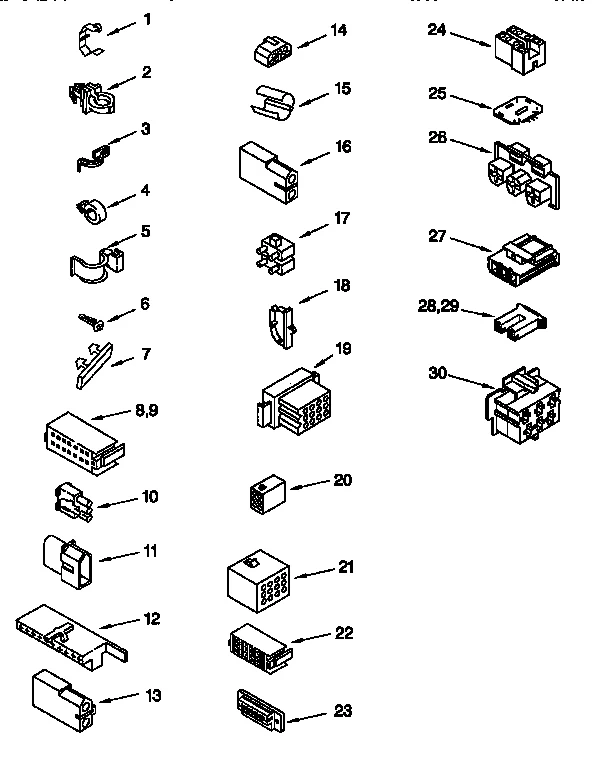 1
2
3
4
5
6
7
8,9
10
11
12
13
14
15
16
17
18
19
20
21
22
23
24
25
26
27
28,29
30