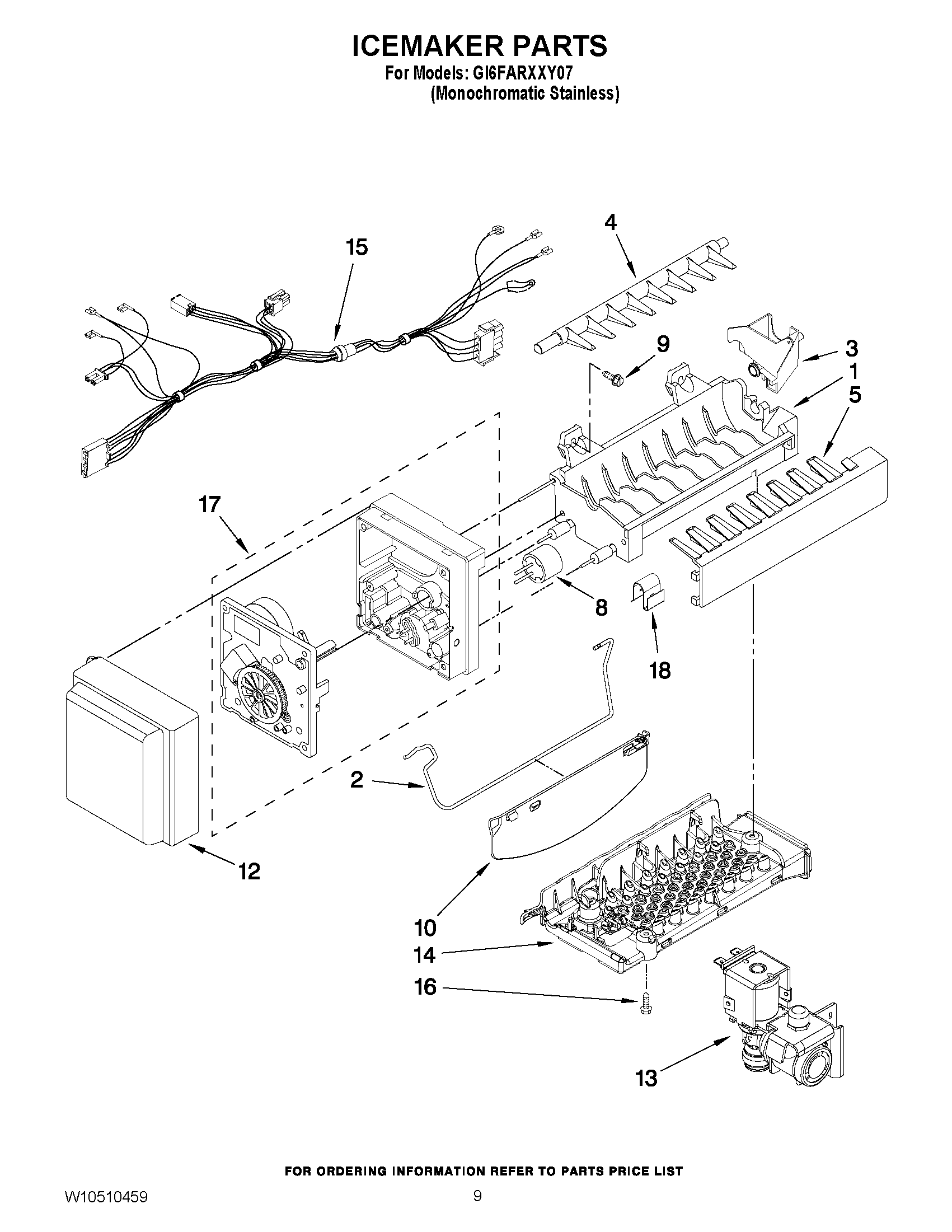 ICEMAKER PARTS
For Models: GI6FARXXY07
(Monochromatic Stainless)

4
15
9
3
1
5
17
8
18
2
12
10
14
16
13

FOR ORDERING INFORMATION REFER TO PARTS PRICE LIST

W10510459
9