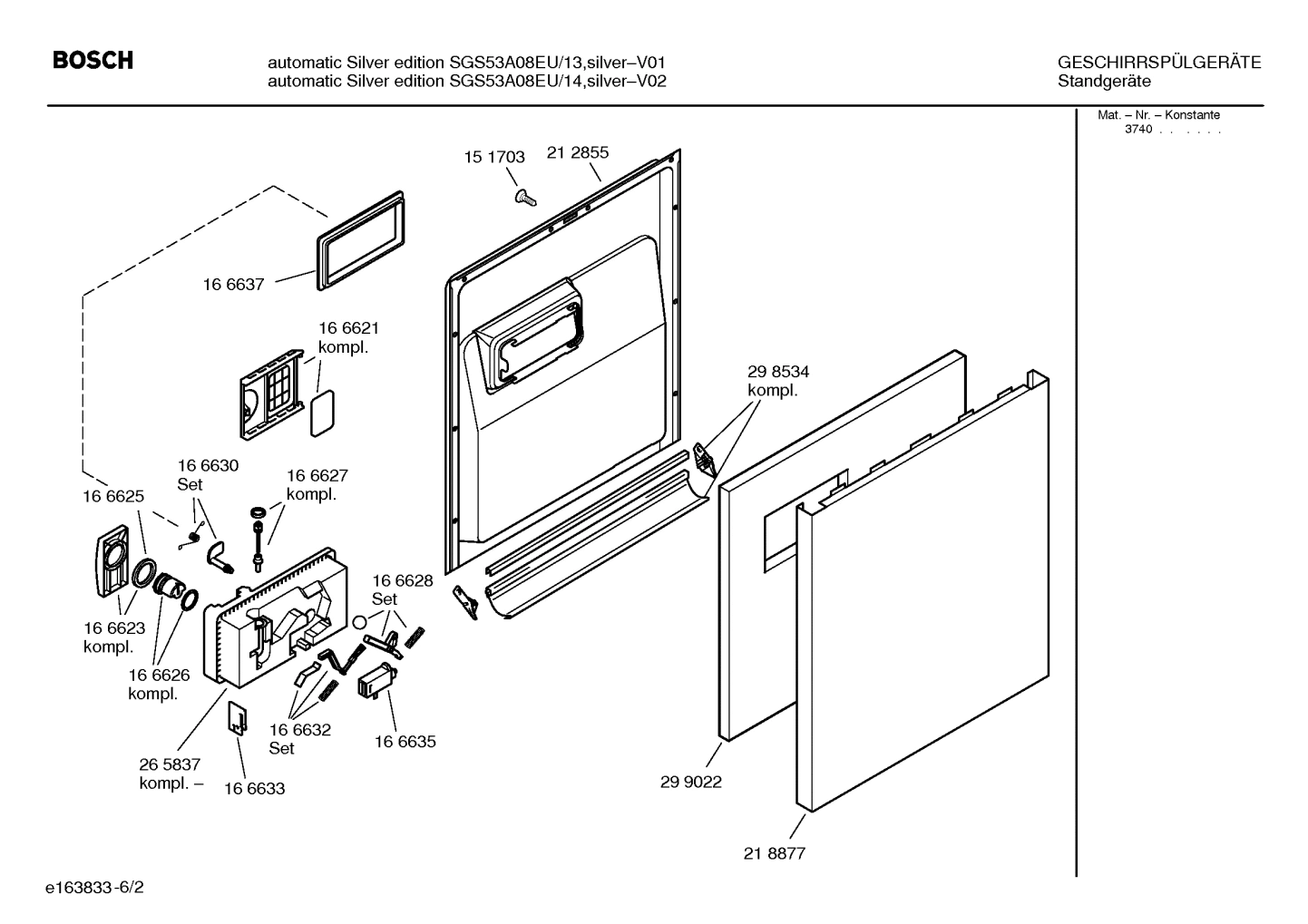 BOSCH

automatic Silver edition SGS53A08EU/13,silver–V01
automatic Silver edition SGS53A08EU/14,silver–V02

GESCHIRRSPÜLGERÄTE
Standgeräte

Mat. – Nr. – Konstante
3740 . . . . . .

15 1703
21 2855
16 6637
16 6621
kompl.
29 8534
kompl.
16 6630
Set
16 6627
kompl.
16 6625
16 6628
Set
16 6623
kompl.
16 6626
kompl.
16 6632
Set
16 6635
26 5837
kompl. –
16 6633
29 9022
21 8877

e163833-6/2