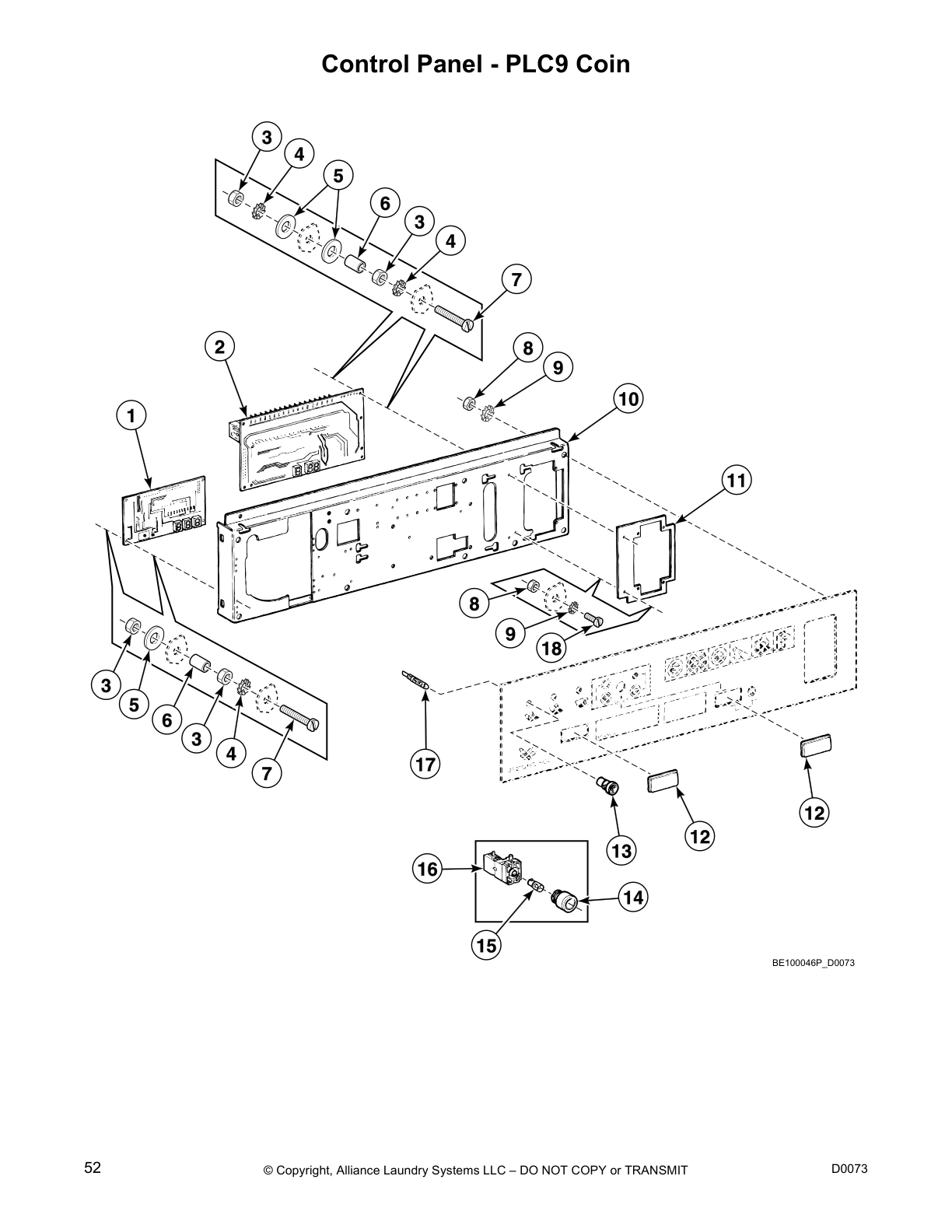 Control Panel - PLC9 Coin

3
4
5
6
3
4
7
2
8
9
10
1
11
8
9
18
3
5
6
3
4
7
17
13
12
12
16
14
15

BE100046P_D0073

52
© Copyright, Alliance Laundry Systems LLC – DO NOT COPY or TRANSMIT
D0073