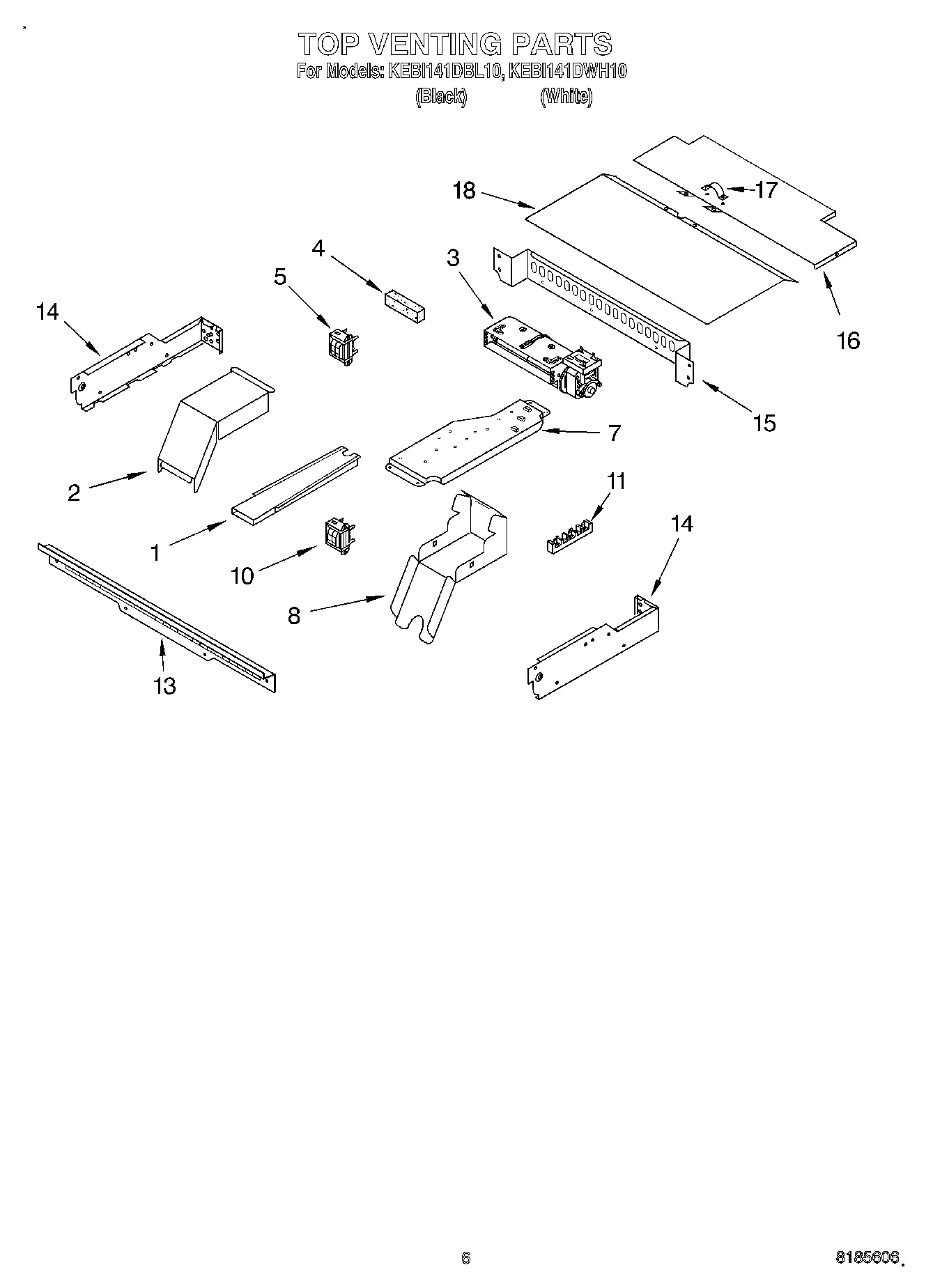 TOP VENTING PARTS
For Models: KEBI141DBL10, KEBI141DWH10
(Black) (White)

18
17
4
3
5
14
16
15
7
2
11
14
1
10
8
13

6
8185606