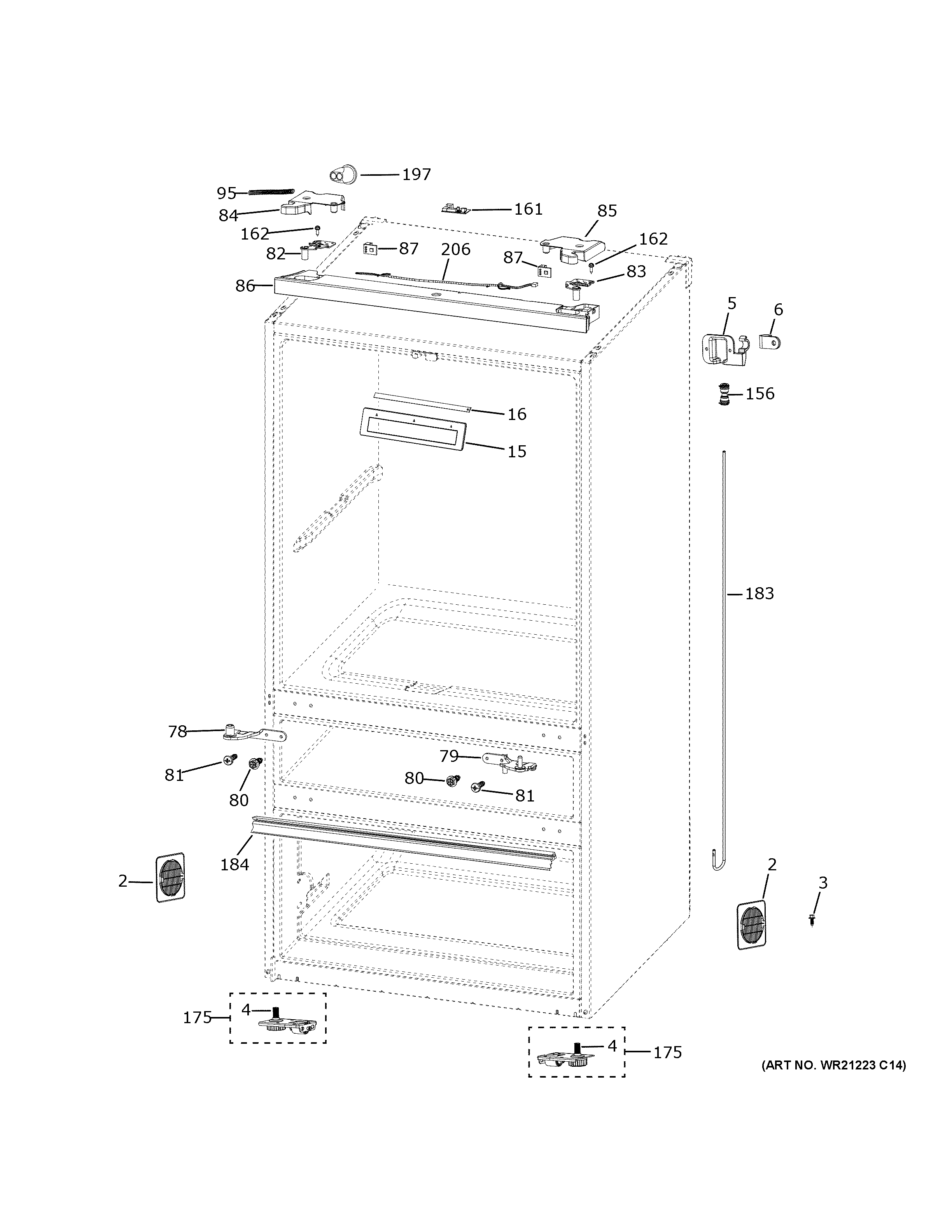 197
95
84
161
85
162
162
82
87
206
87
83
86
5
6
156
16
15
183
78
79
81
80
80
81
184
2
2
3
175
4
4
175
(ART NO. WR21223 C14)