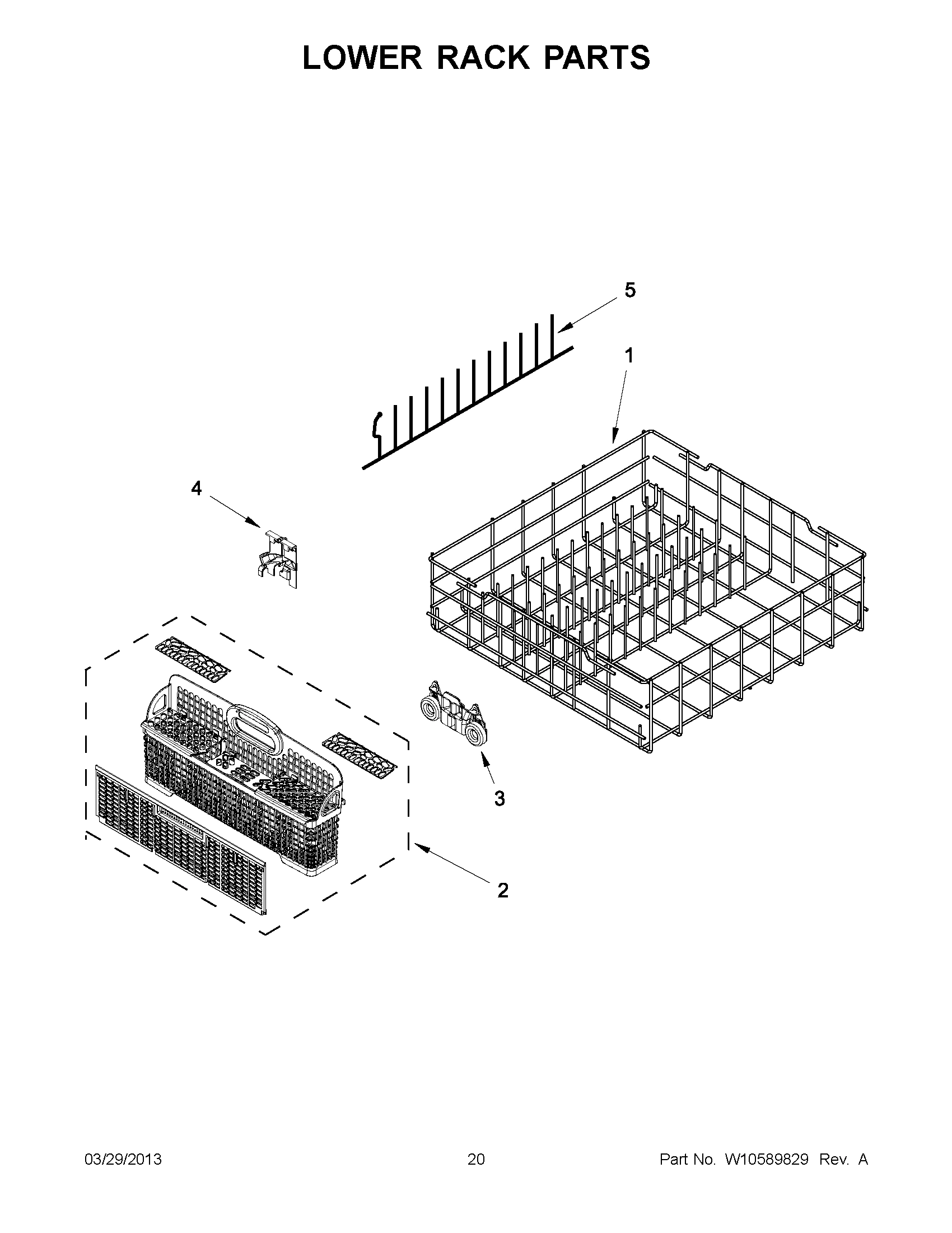 LOWER RACK PARTS

5

1

4

3

2

03/29/2013

20

Part No. W10589829 Rev. A