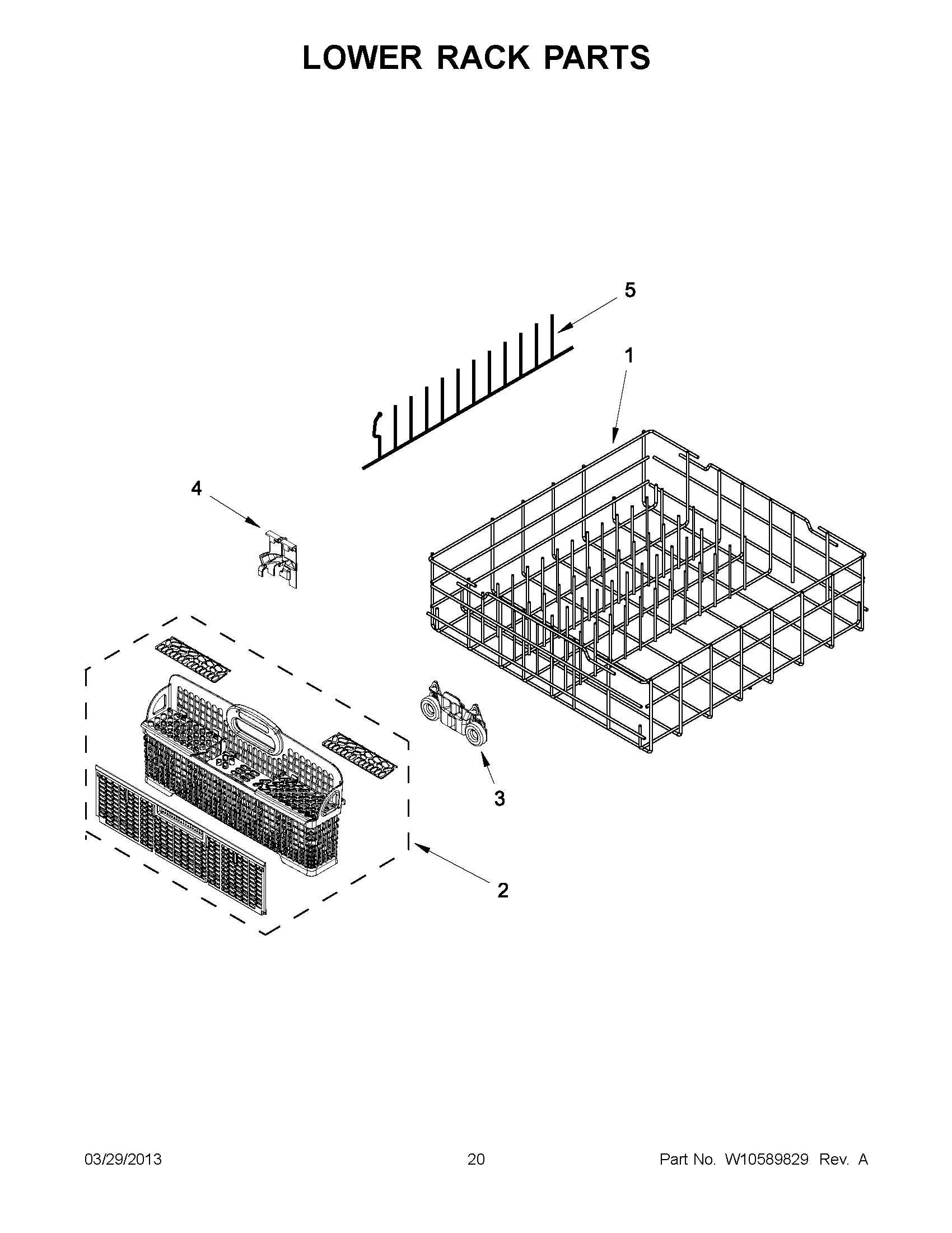 LOWER RACK PARTS

5

1

4

3

2

03/29/2013

20

Part No. W10589829 Rev. A