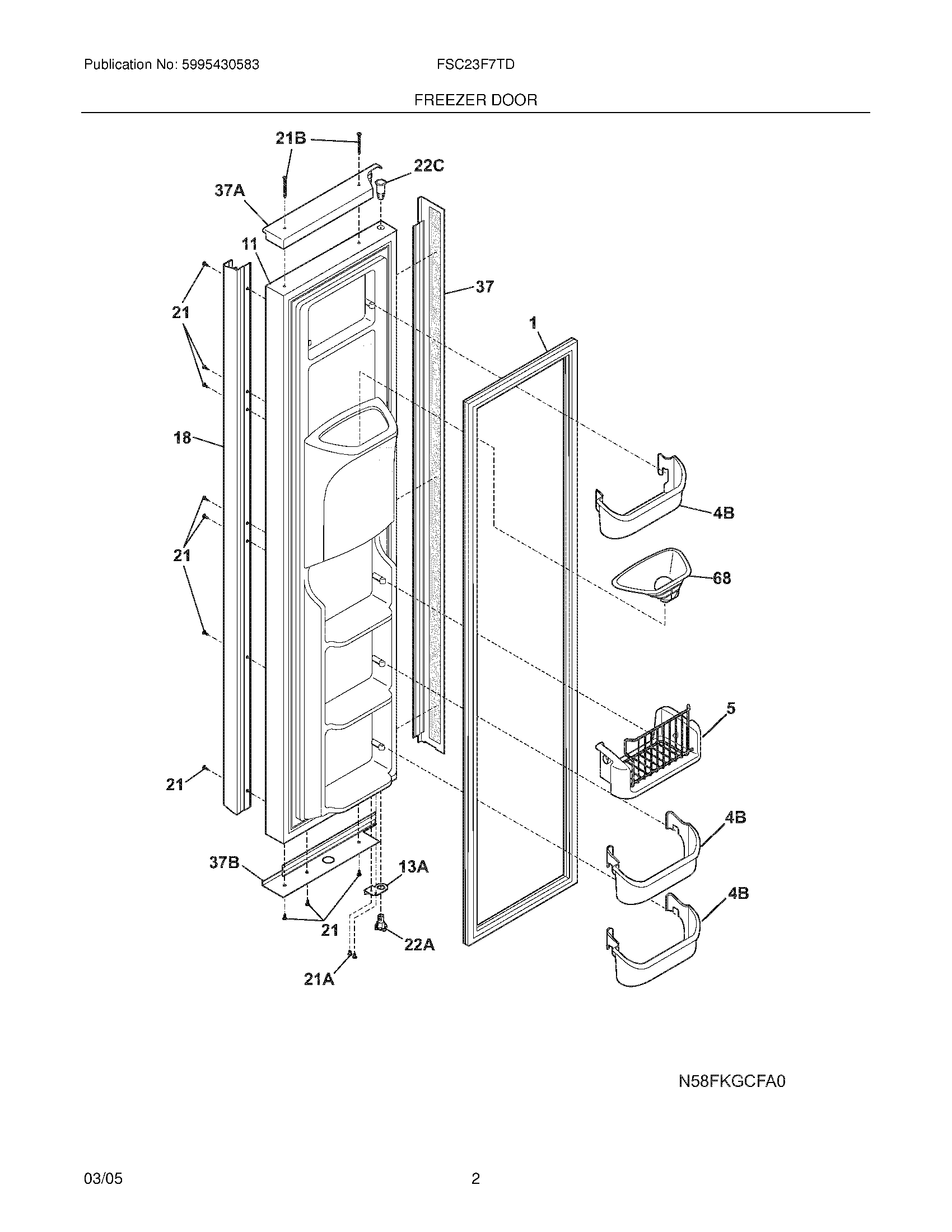 Publication No: 5995430583

FSC23F7TD

FREEZER DOOR

21B
22C
37A
11
37
21
1
18
4B
21
68
5
21
4B
37B
13A
4B
21
22A
21A

N58FKGCFA0

03/05

2