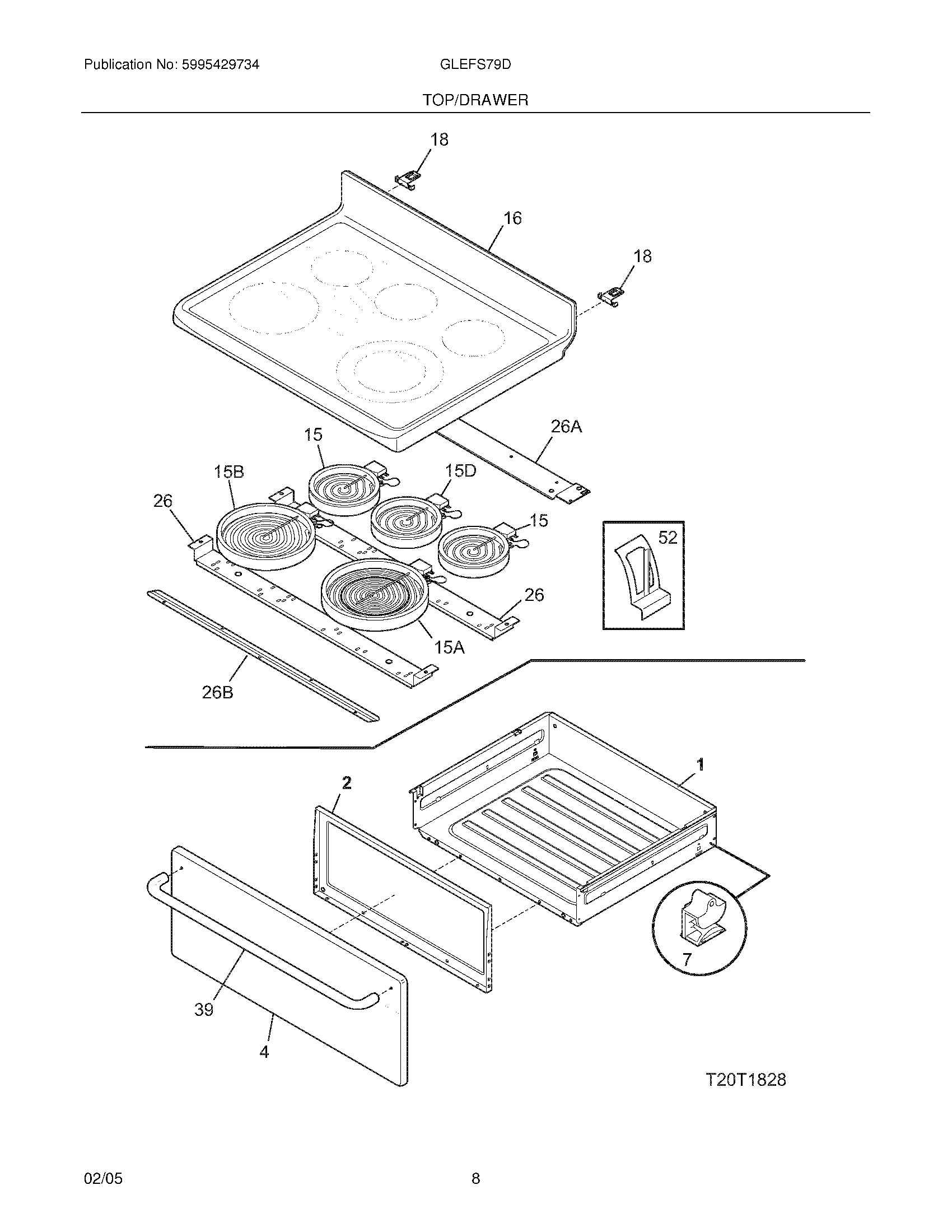 Publication No: 5995429734

GLEFS79D

TOP/DRAWER

18

16

18

26A

15

15B

15D

26

15

52

26

15A

26B

1

2

7

39

4

T20T1828

02/05

8