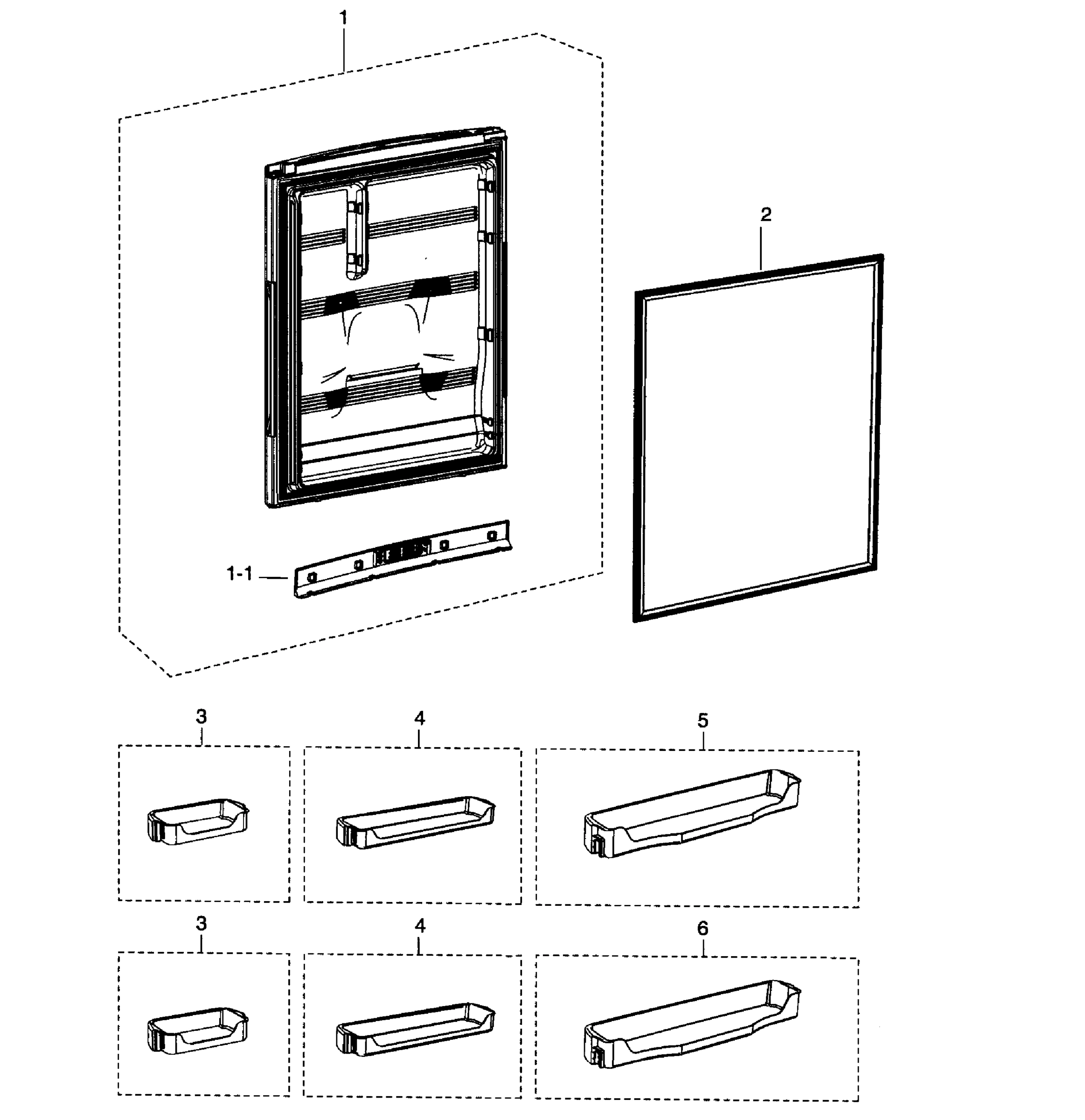 1

2

1-1

3

4

5

3

4

6