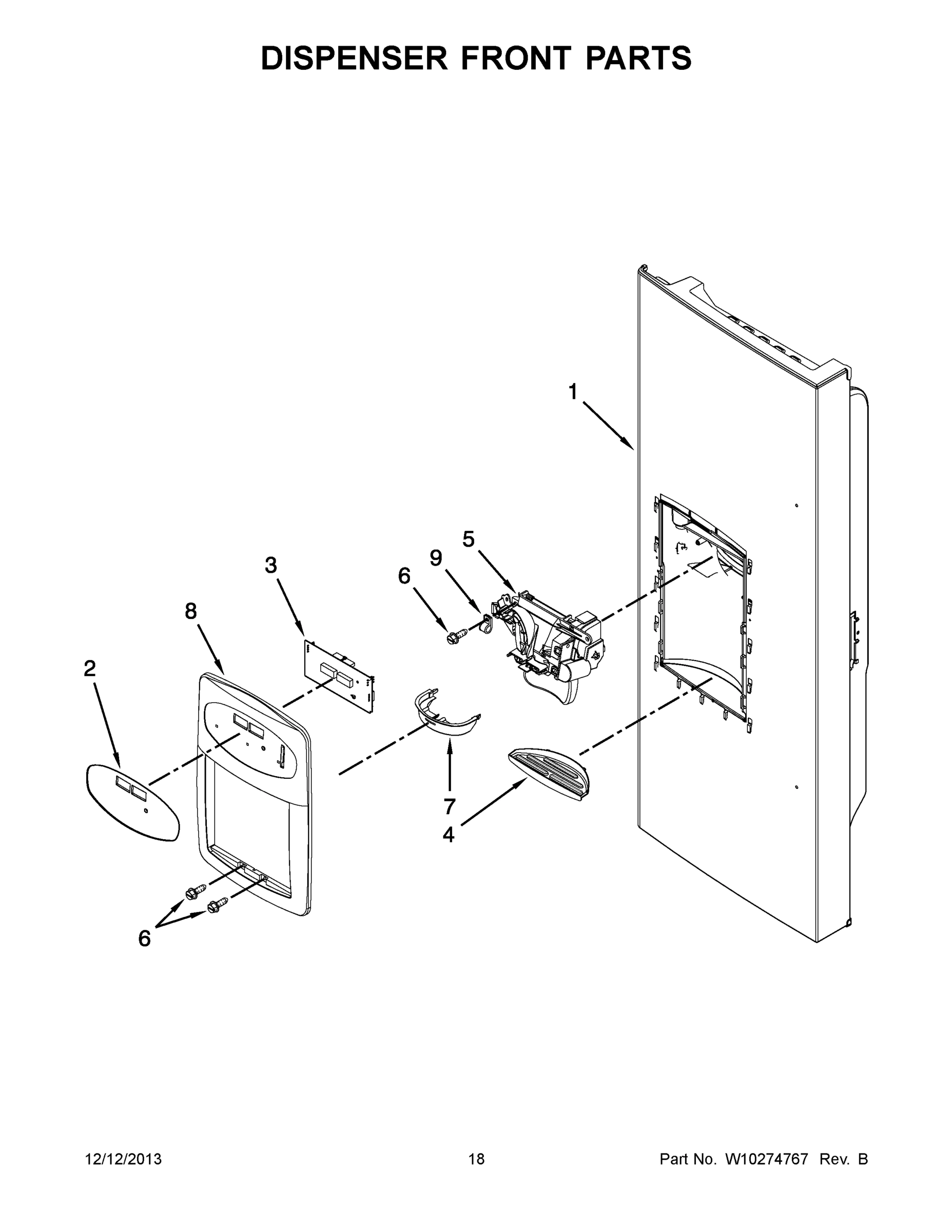 DISPENSER FRONT PARTS

1

5

9

6

3

8

2

7

4

6

12/12/2013

18

Part No. W10274767 Rev. B