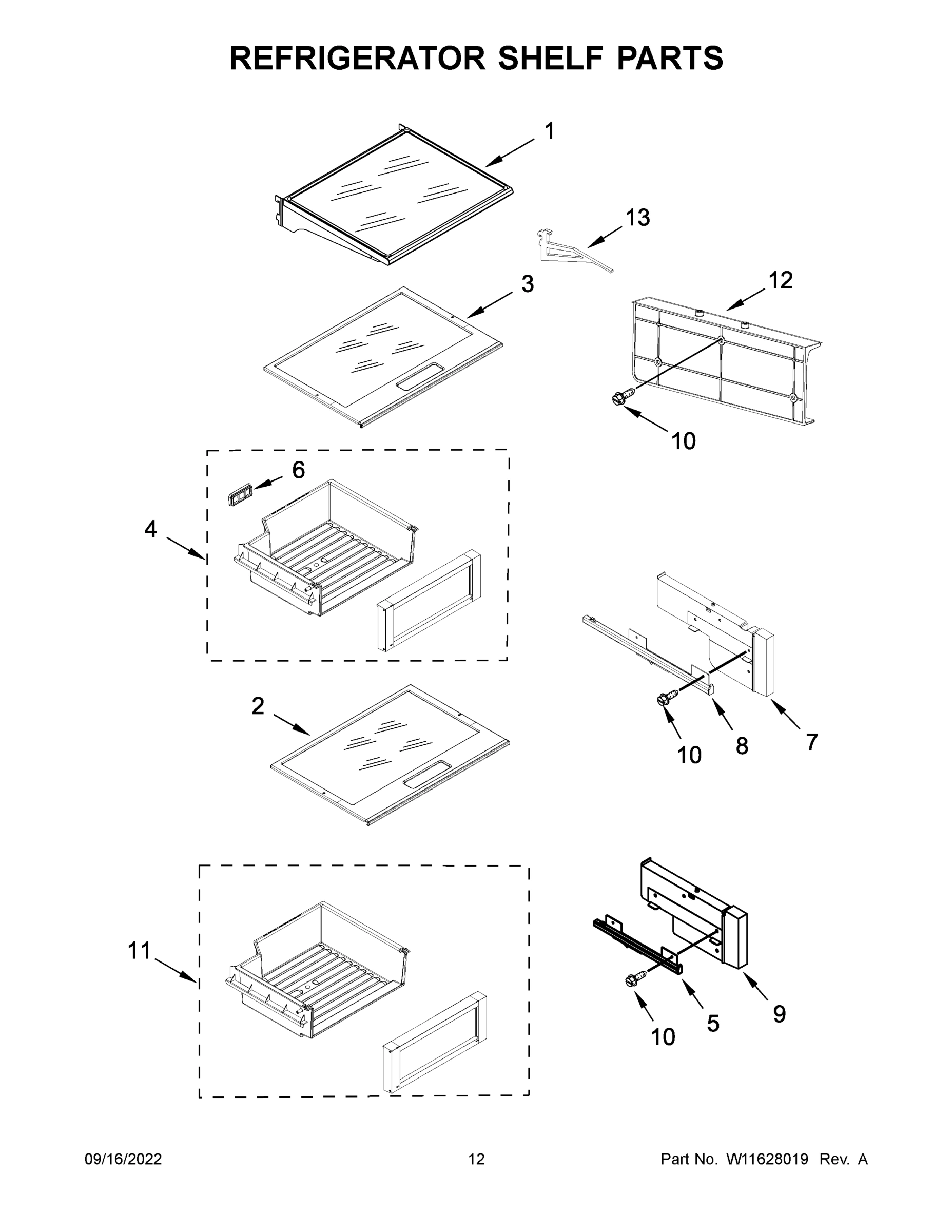 REFRIGERATOR SHELF PARTS

1

13

3

12

10

6

4

2

10

8

7

11

10

5

9

09/16/2022

12

Part No. W11628019 Rev. A