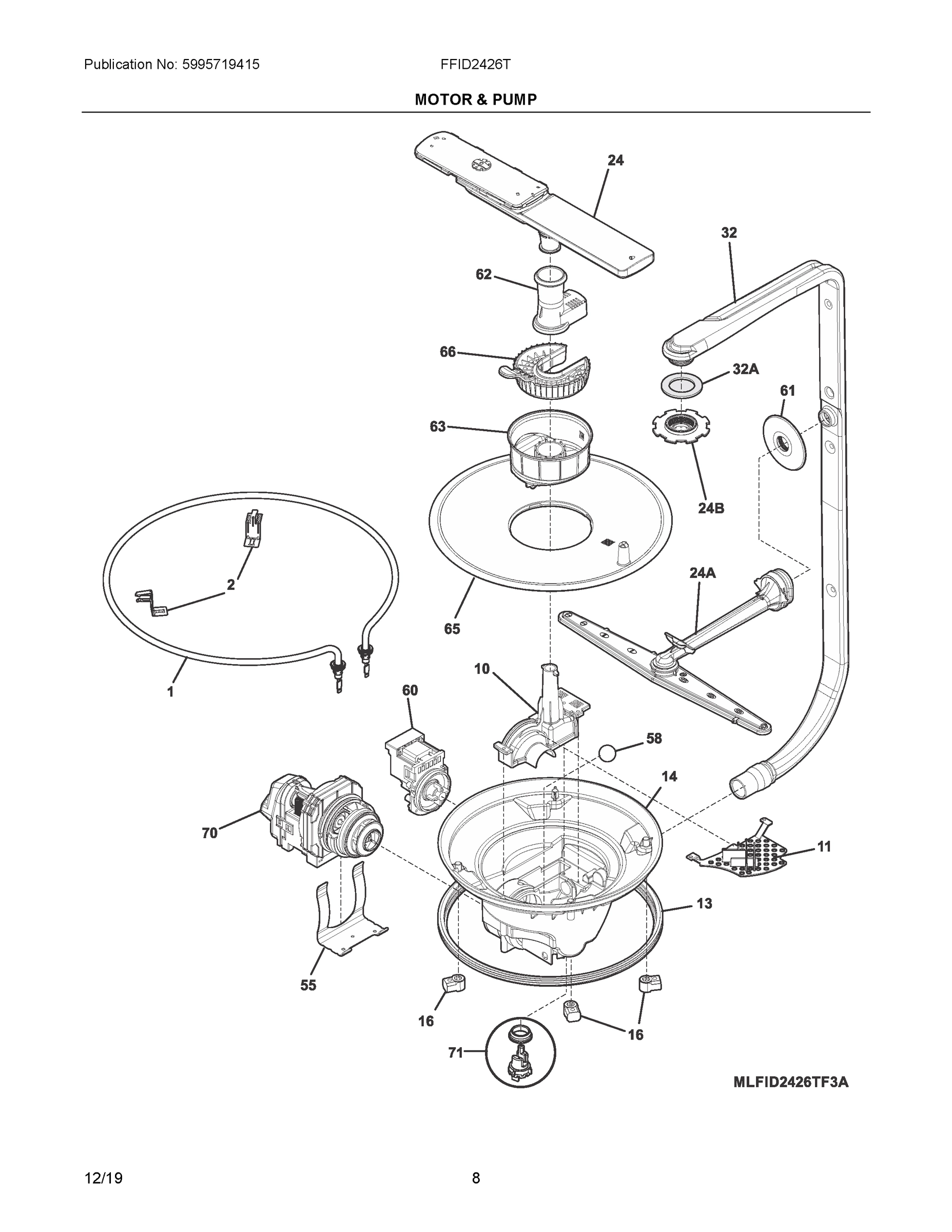 Publication No: 5995719415

FFID2426T

MOTOR & PUMP

24

32

62

66

32A

61

63

24B

2

24A

65

1

10

60

58

14

70

11

13

55

16

16

71

MLFID2426TF3A

12/19

8