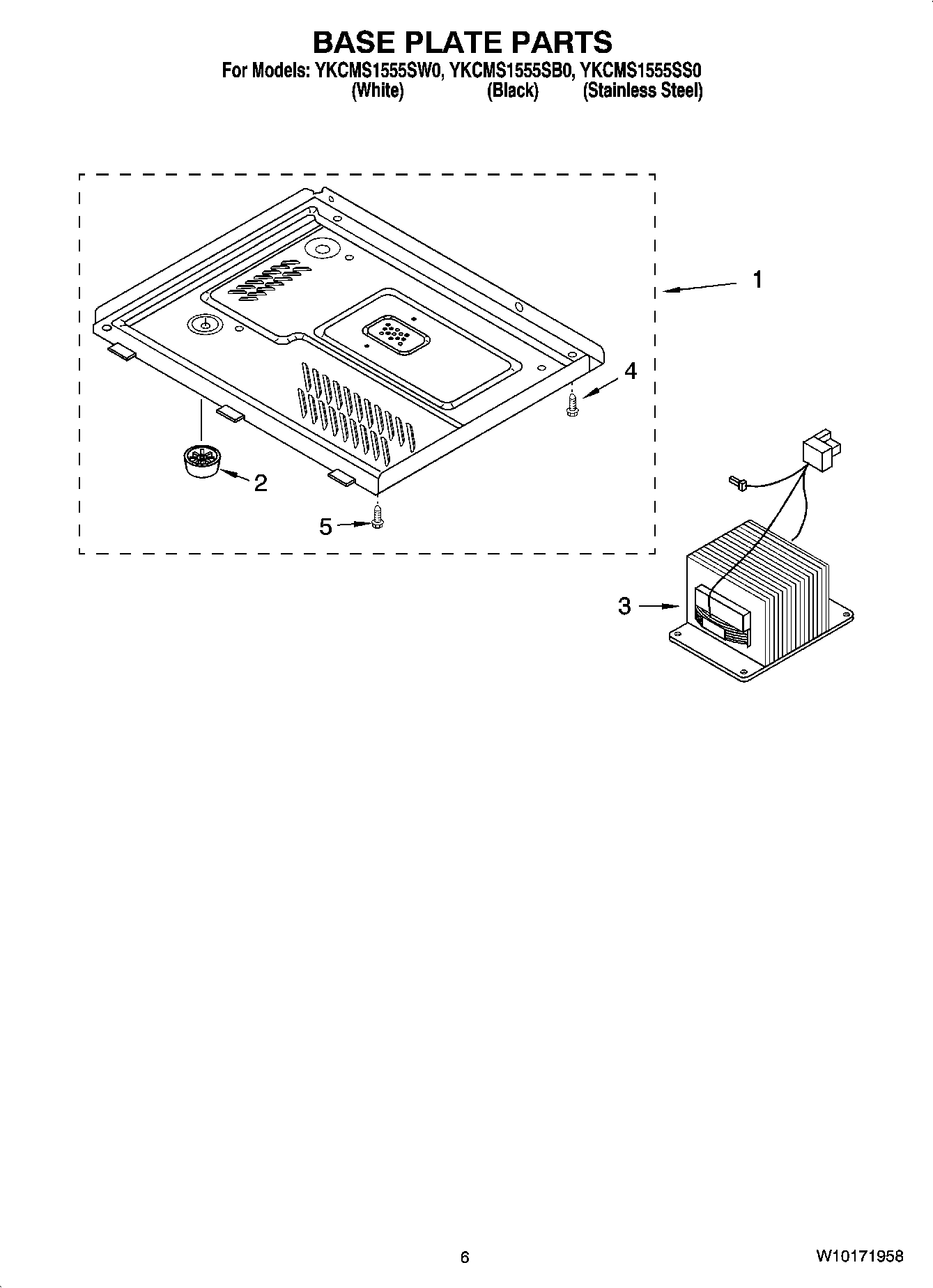 BASE PLATE PARTS

For Models: YKCMS1555SW0, YKCMS1555SB0, YKCMS1555SS0
(White) (Black) (Stainless Steel)

1

4

2

5

3

6

W10171958