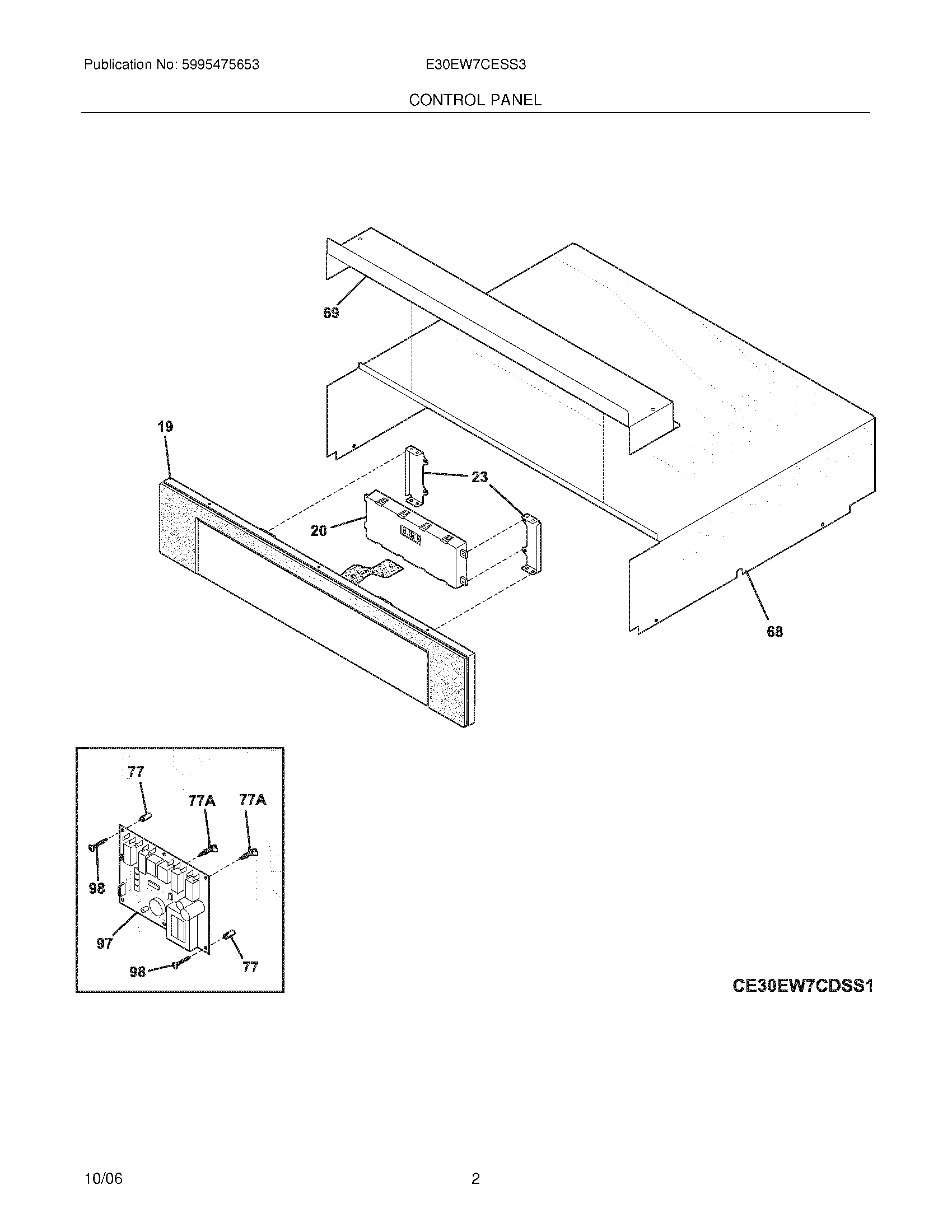 Publication No: 5995475653

E30EW7CESS3

CONTROL PANEL

69

19

23

20

68

77

77A

77A

98

97

98

77

CE30EW7CDSS1

10/06

2