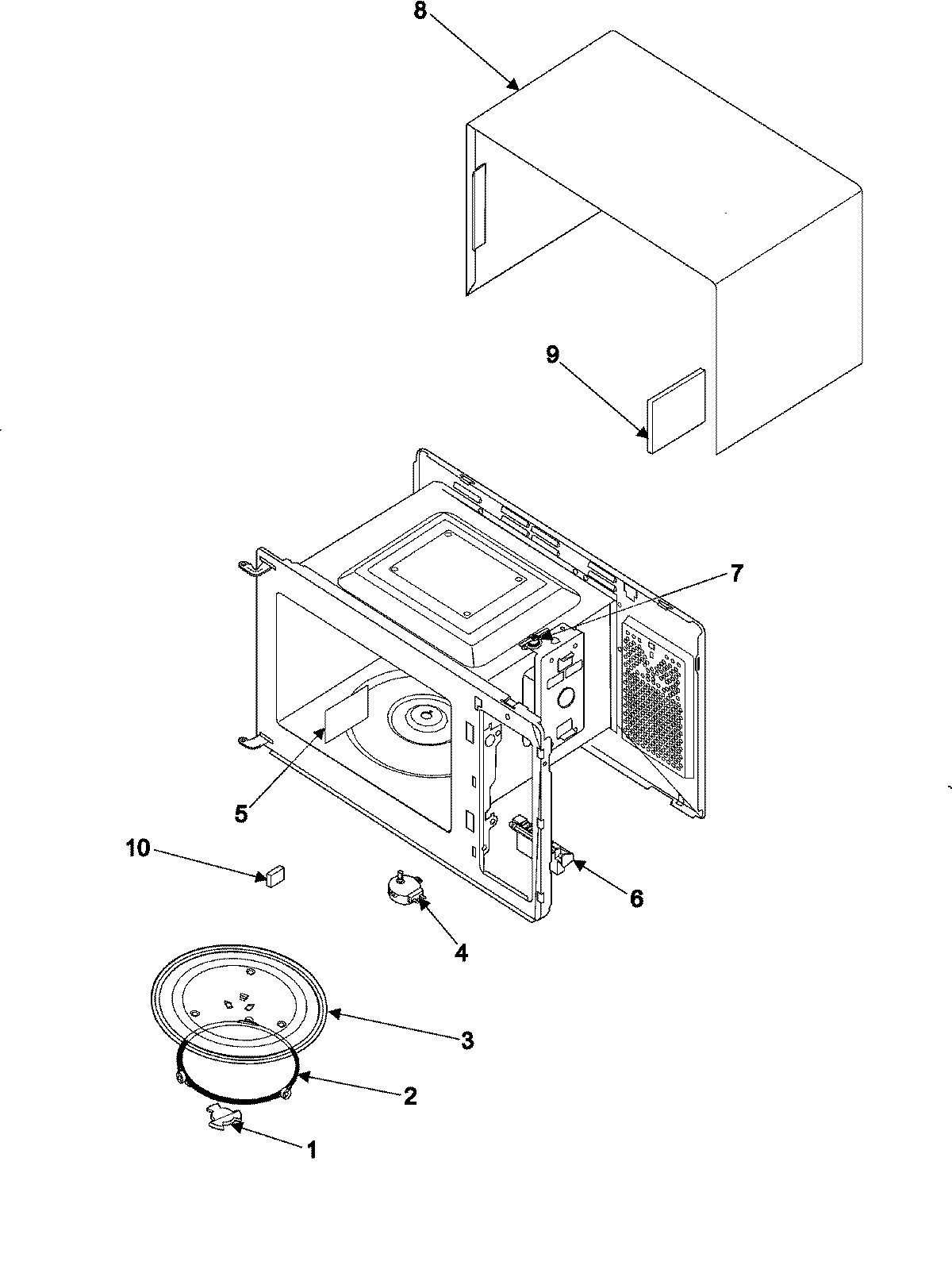 8
9
7
5
10
6
4
3
2
1