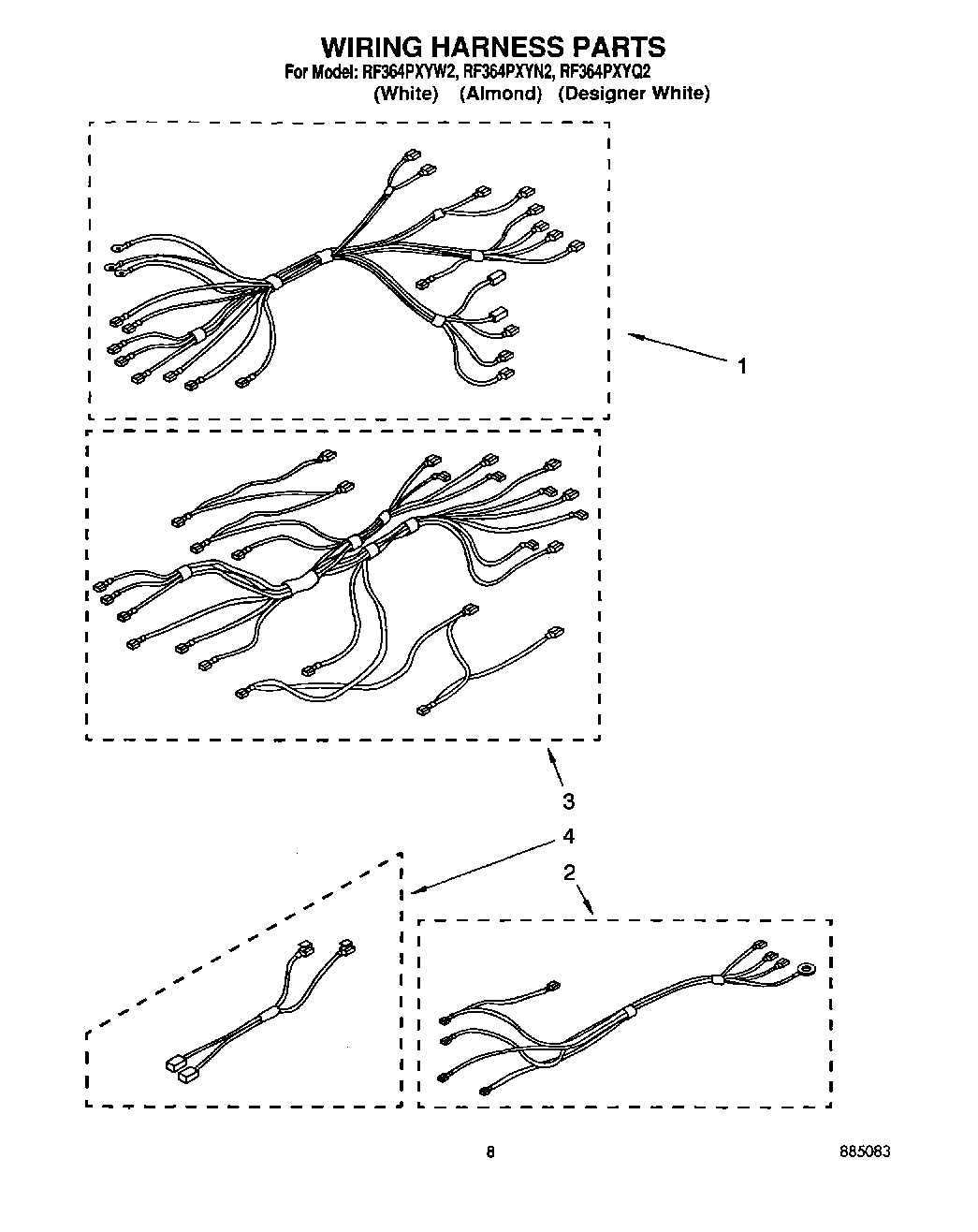 WIRING HARNESS PARTS
For Model: RF364PXYW2, RF364PXYN2, RF364PXYQ2
(White) (Almond) (Designer White)

1

3

4

2

8

885083