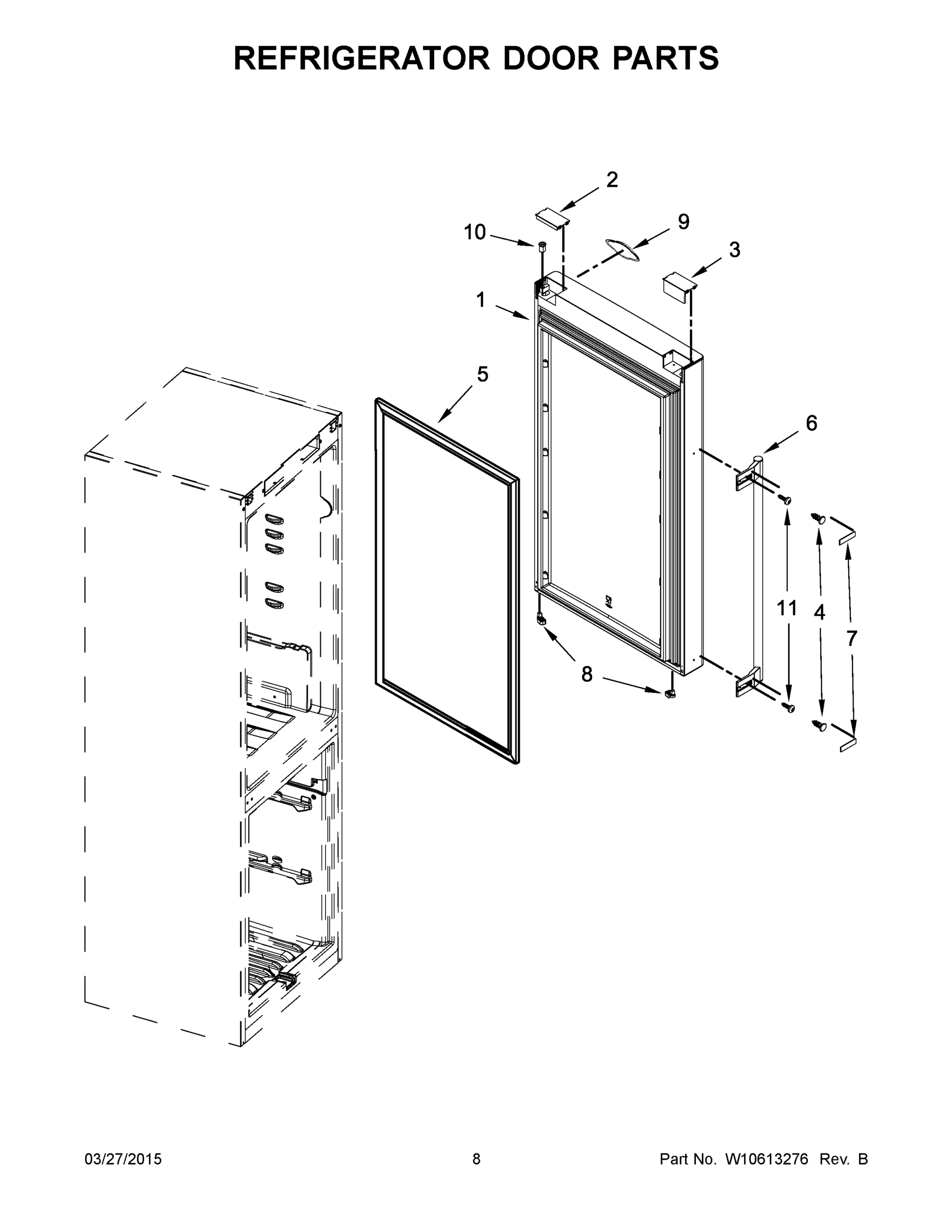 REFRIGERATOR DOOR PARTS

2
10
9
3
1
5
6
11
4
7
8

03/27/2015
8
Part No. W10613276 Rev. B