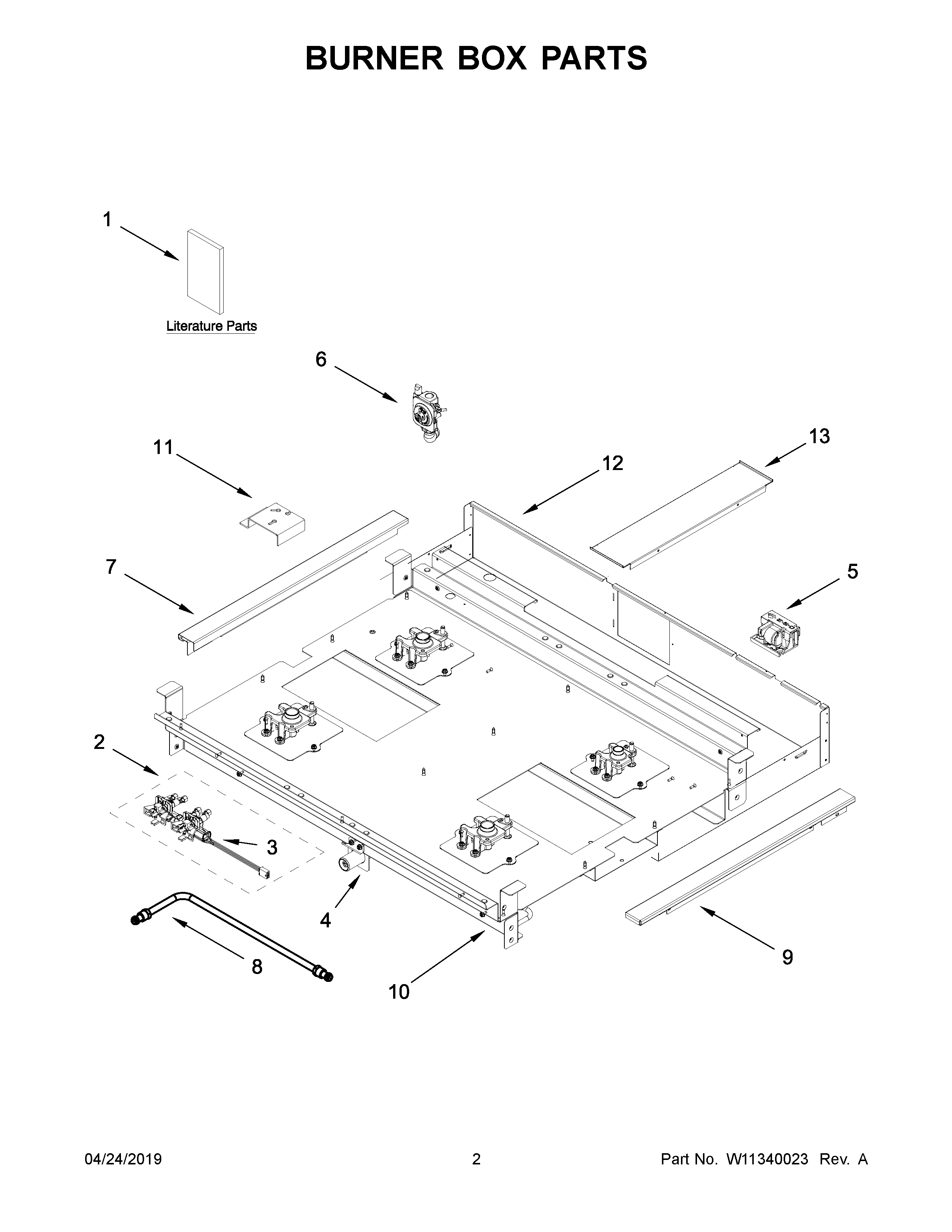 BURNER BOX PARTS

1

Literature Parts

6

11

12

13

7

5

2

3

4

8

10

9

04/24/2019

2

Part No. W11340023 Rev. A