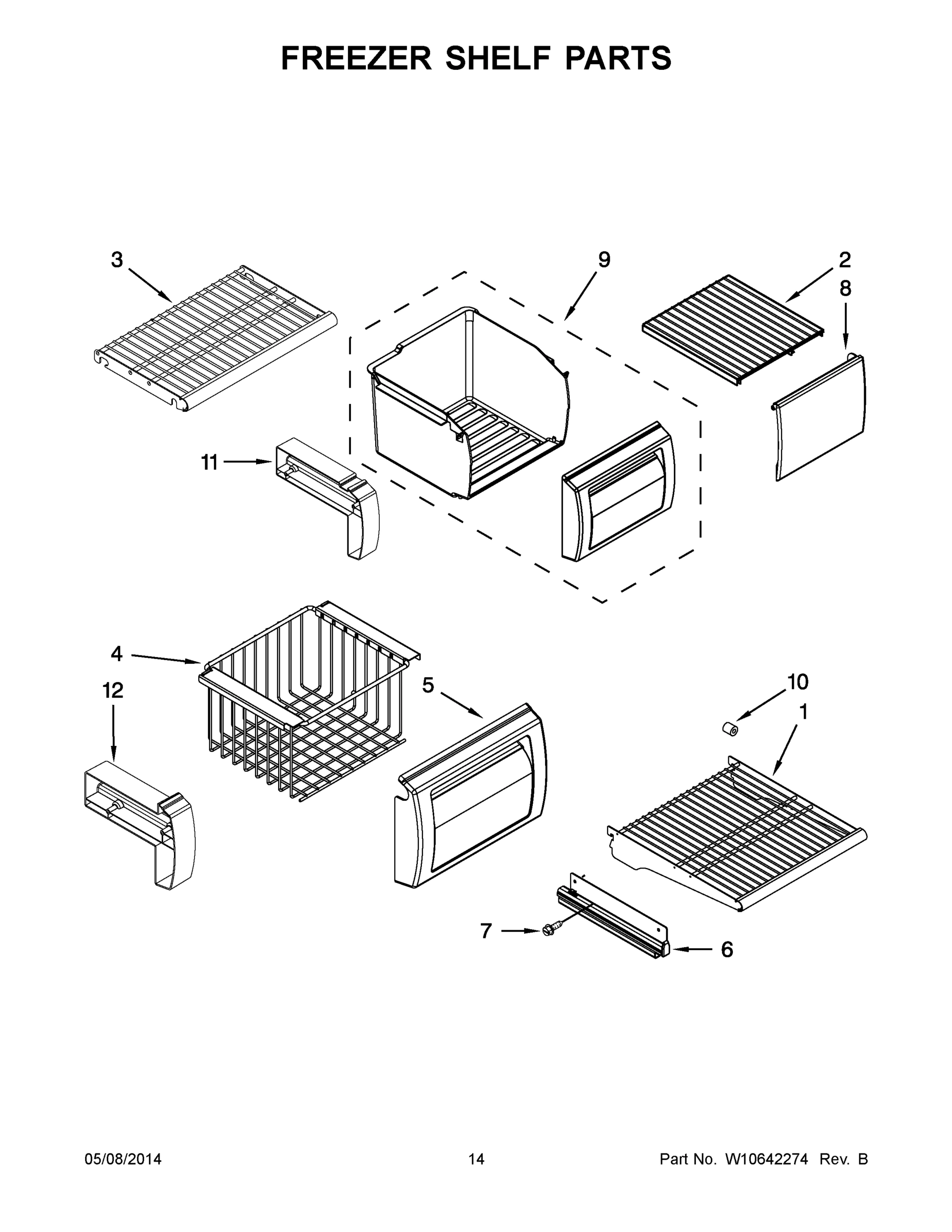 FREEZER SHELF PARTS

3

9

2

8

11

4

12

5

10

1

7

6

05/08/2014

14

Part No. W10642274 Rev. B