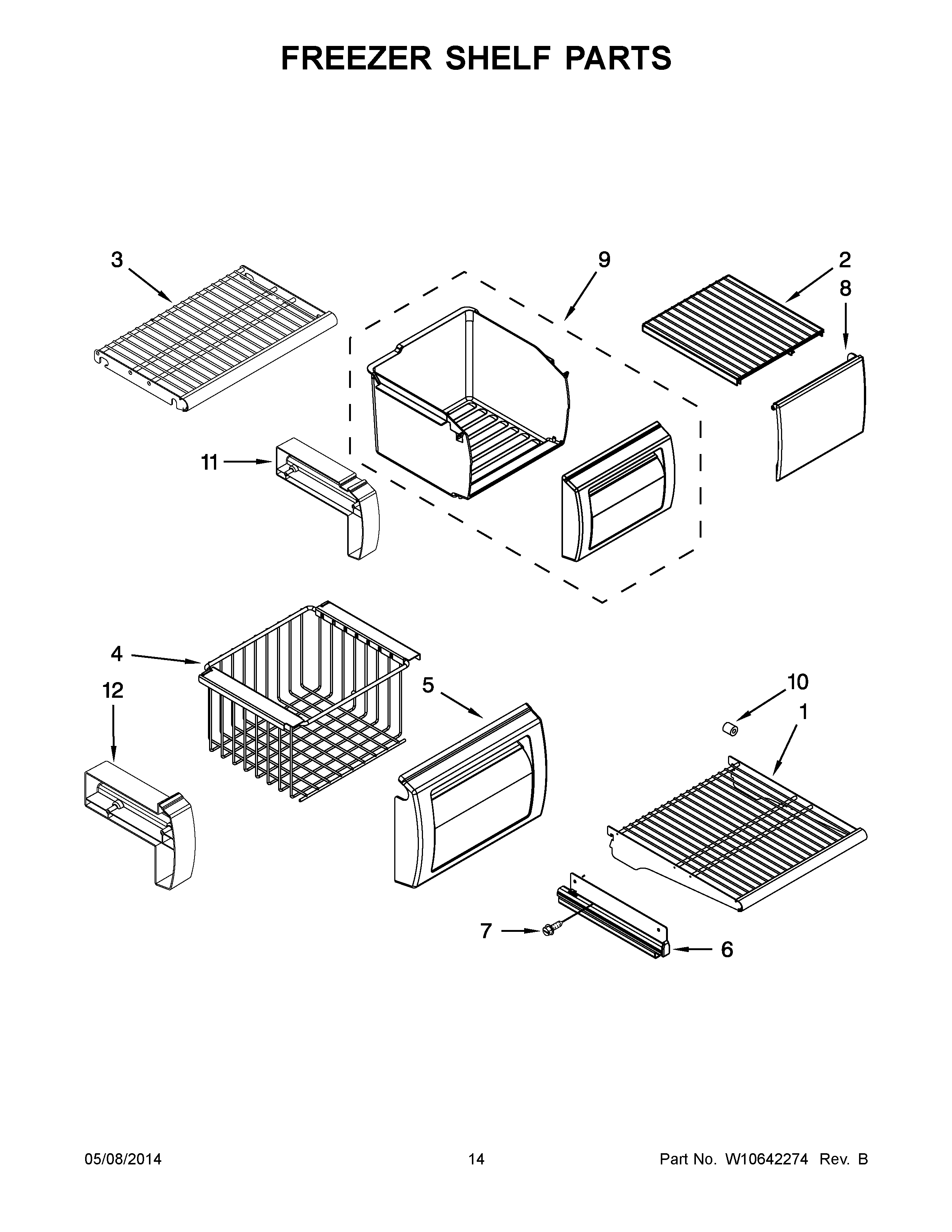 FREEZER SHELF PARTS

3

9

2

8

11

4

12

5

10

1

7

6

05/08/2014

14

Part No. W10642274 Rev. B