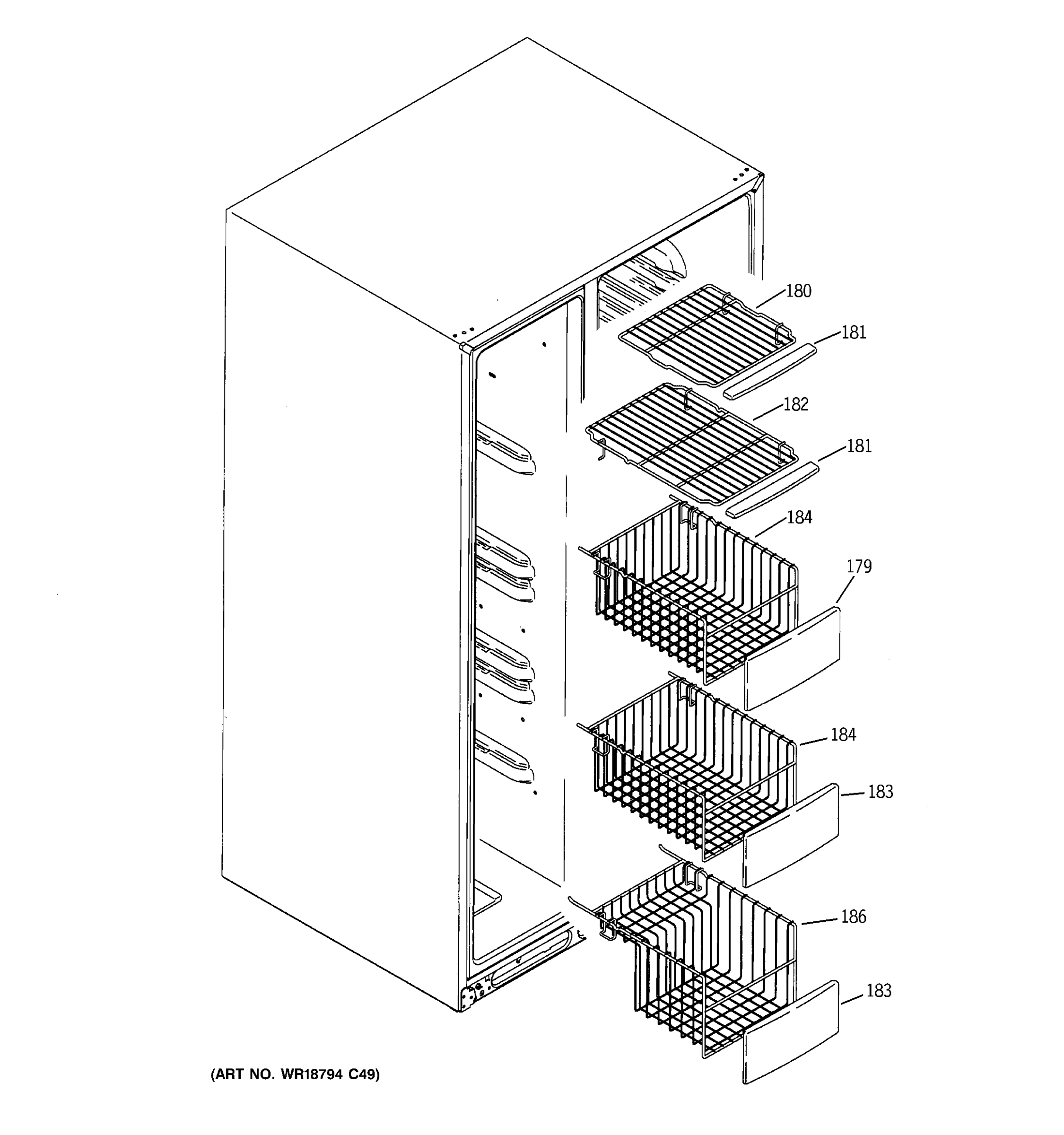 180
181
182
181
184
179
184
183
186
183
(ART NO. WR18794 C49)