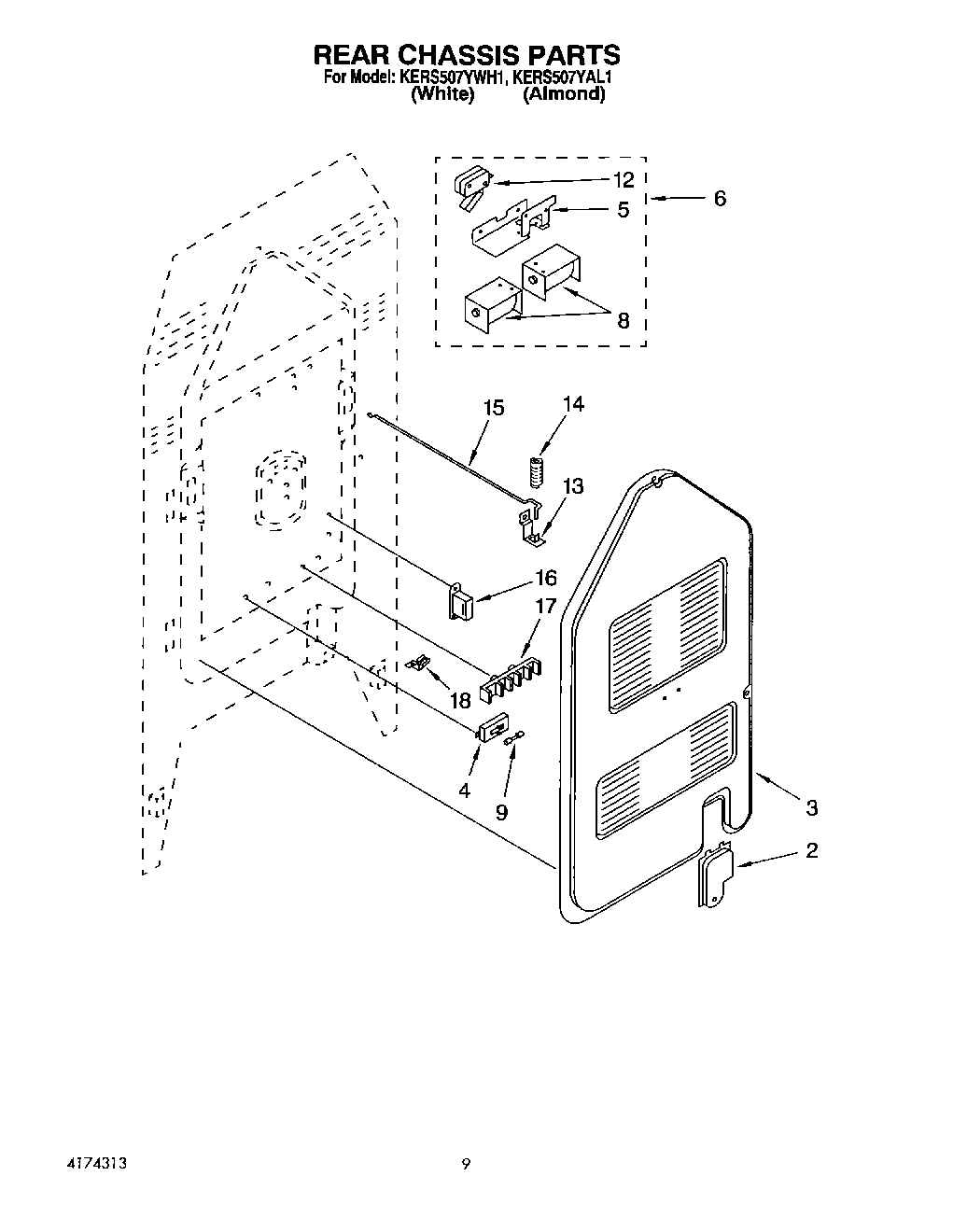 REAR CHASSIS PARTS
For Model: KERS507YWH1, KERS507YAL1
(White) (Almond)

12
5
6
8
15
14
13
16
17
18
4
9
3
2

4174313

9