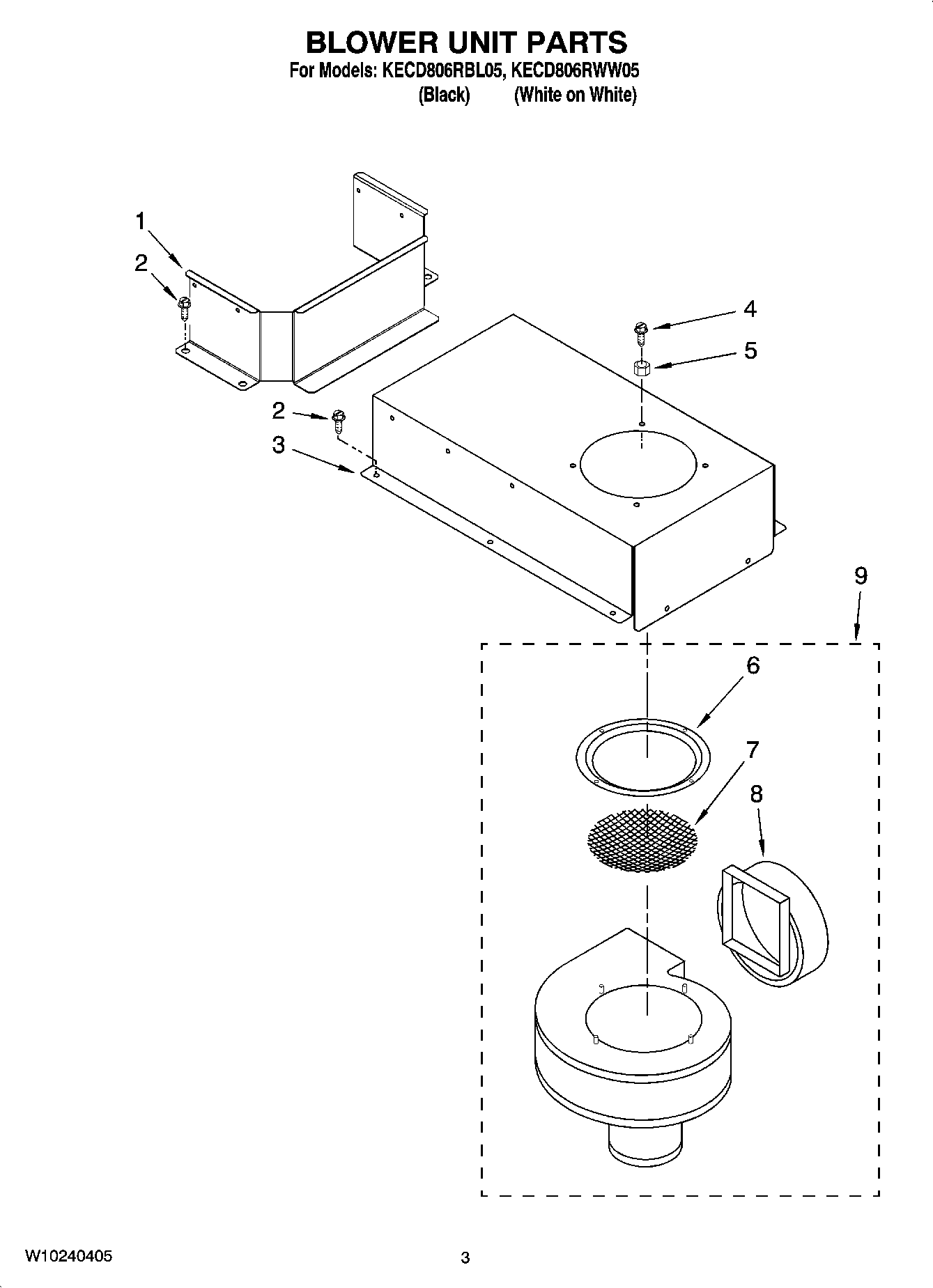 BLOWER UNIT PARTS
For Models: KECD806RBL05, KECD806RWW05
(Black) (White on White)

1
2
4
5
2
3
9
6
7
8

W10240405

3