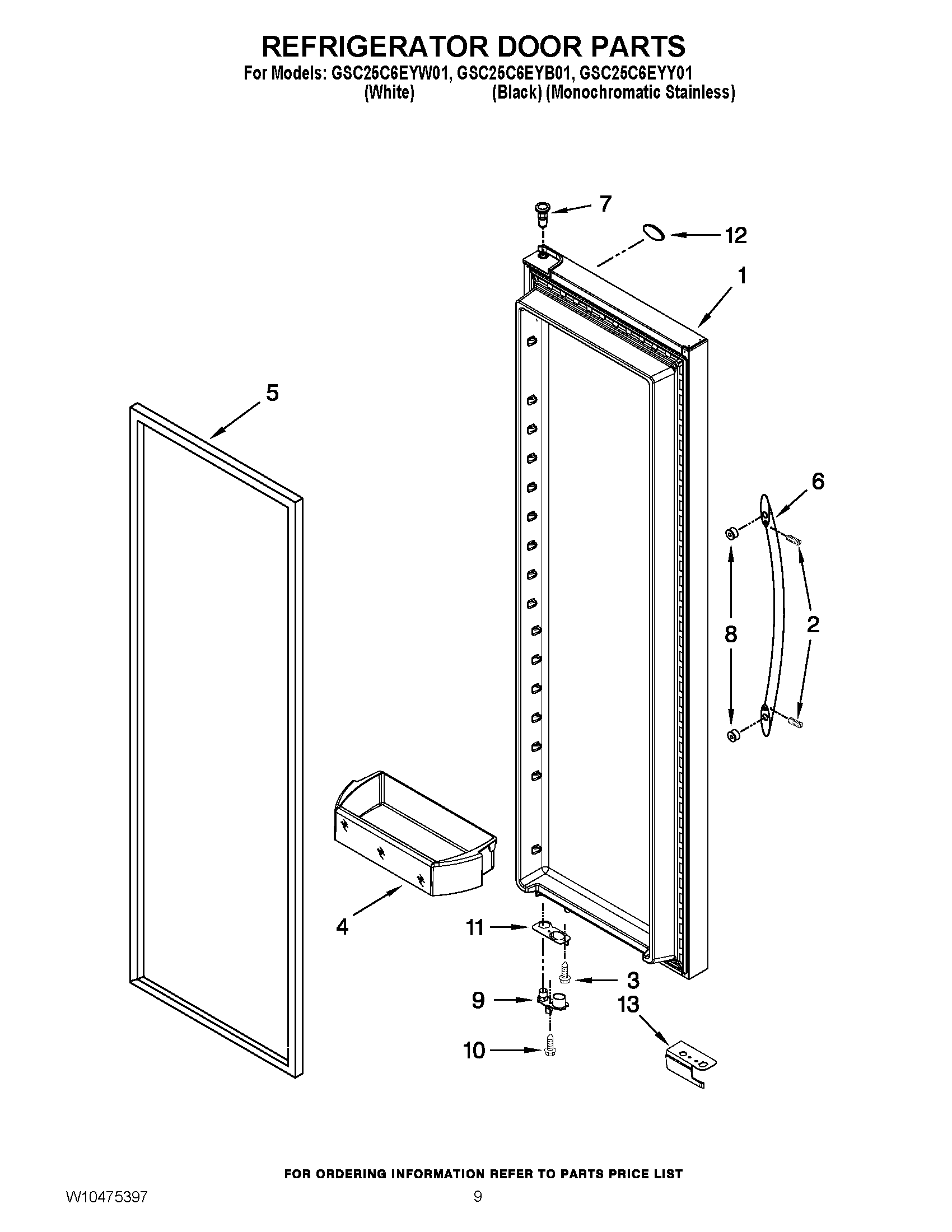 REFRIGERATOR DOOR PARTS
For Models: GSC25C6EYW01, GSC25C6EYB01, GSC25C6EYY01
(White) (Black) (Monochromatic Stainless)

7
12
1
5
6
8
2
4
11
3
9
13
10

FOR ORDERING INFORMATION REFER TO PARTS PRICE LIST

W10475397
9