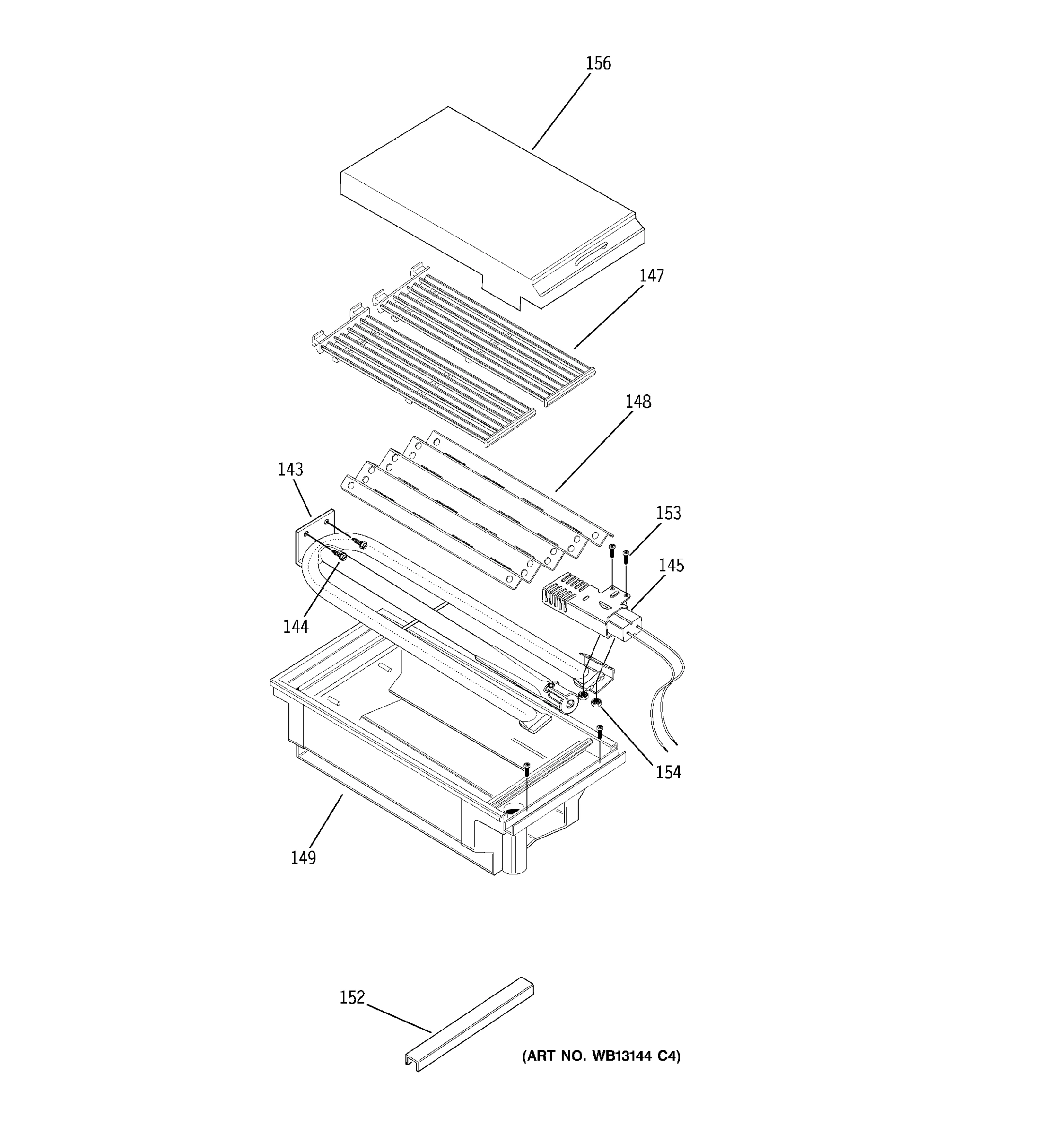 156

147

148

143

153

145

144

154

149

152

(ART NO. WB13144 C4)