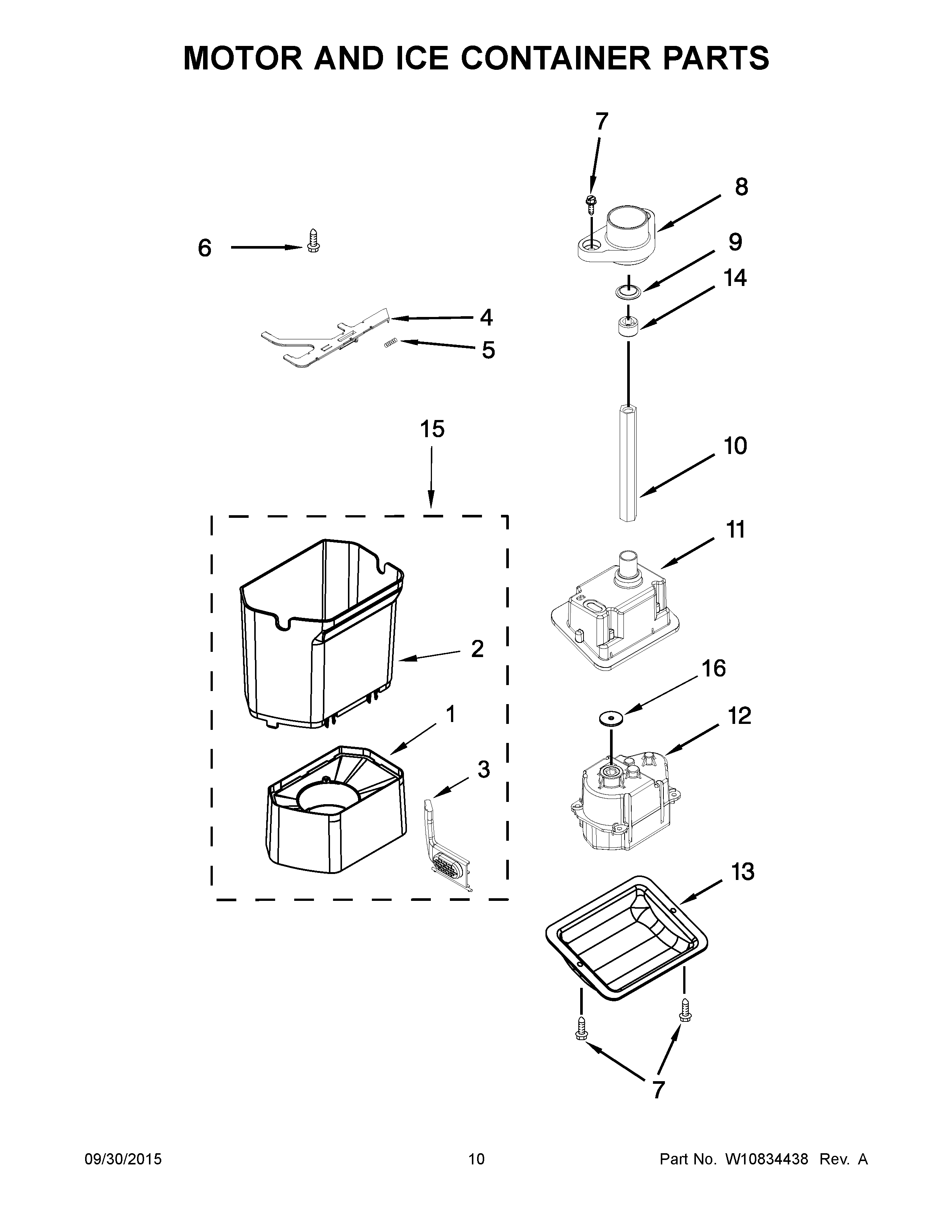 MOTOR AND ICE CONTAINER PARTS

7

8

6

9

14

4

5

15

10

11

2

16

1

12

3

13

7

09/30/2015 10 Part No. W10834438 Rev. A