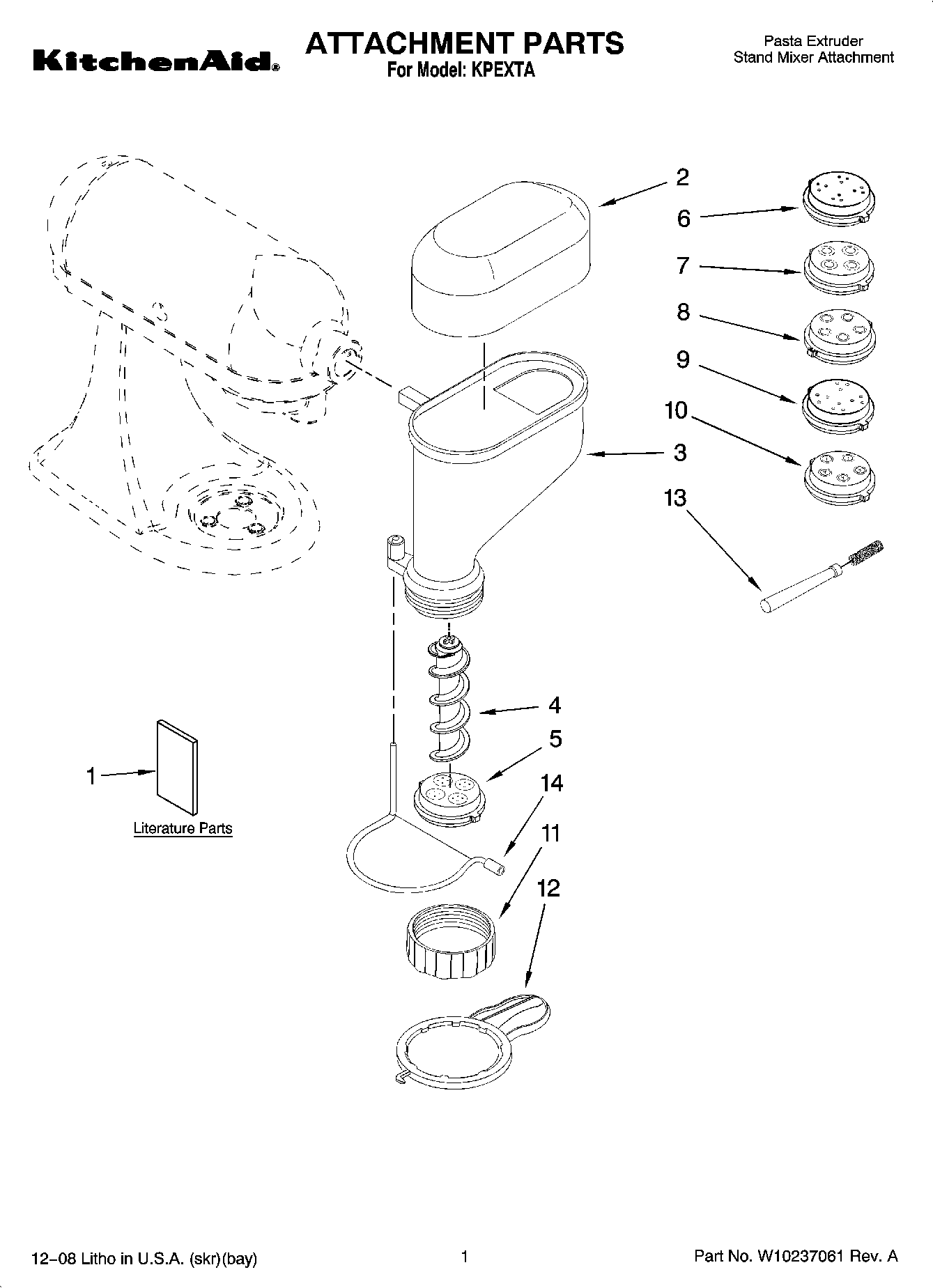 KitchenAid®

ATTACHMENT PARTS
For Model: KPEXTA

Pasta Extruder
Stand Mixer Attachment

2
6
7
8
9
10
3
13
4
5
14
11
12
1

Literature Parts

12–08 Litho in U.S.A. (skr)(bay)

1

Part No. W10237061 Rev. A