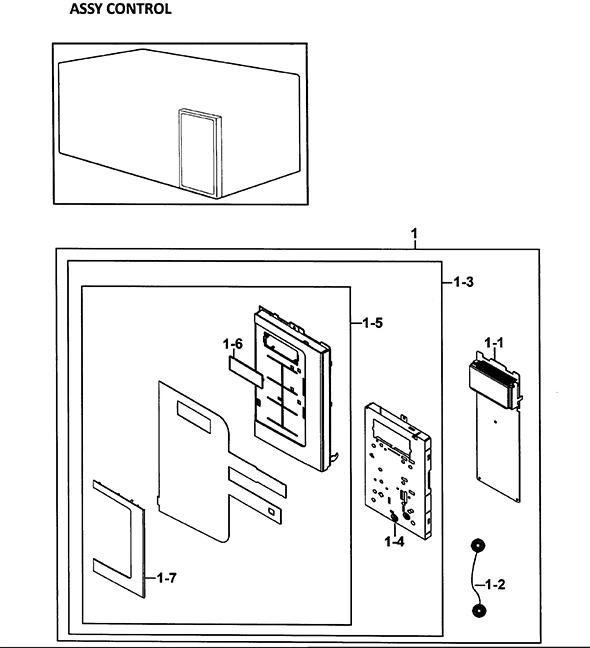 ASSY CONTROL

1

1-3

1-5

1-6

1-1

1-4

1-7

1-2