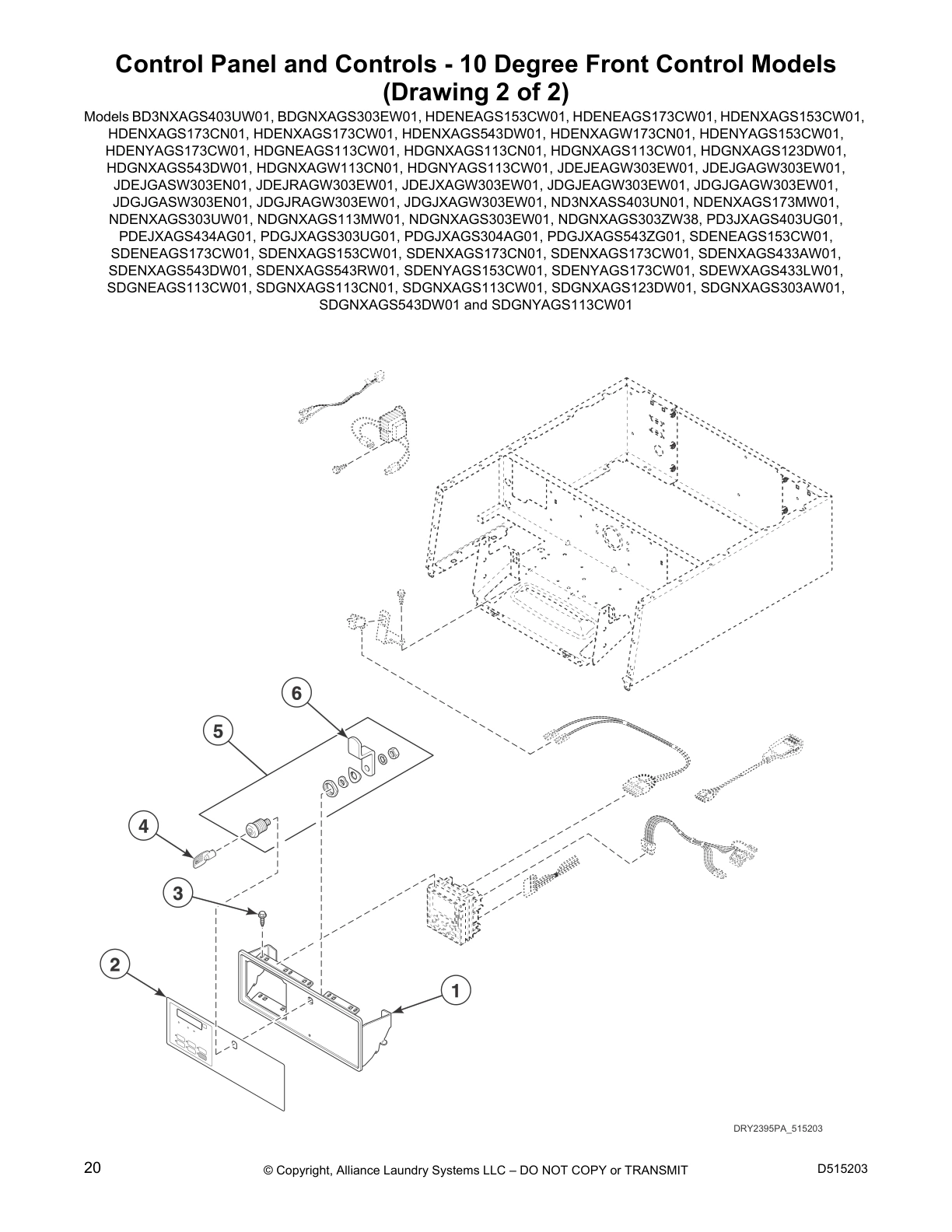 Control Panel and Controls - 10 Degree Front Control Models
(Drawing 2 of 2)

Models BD3NXAGS403UW01, BDGNXAGS303EW01, HDENEAGS153CW01, HDENEAGS173CW01, HDENXAGS153CW01, HDENXAGS173CN01, HDENXAGS173CW01, HDENXAGS543DW01, HDENXAGW173CN01, HDENYAGS153CW01, HDENYAGS173CW01, HDGNEAGS113CW01, HDGNXAGS113CN01, HDGNXAGS113CW01, HDGNXAGS123DW01, HDGNXAGS543DW01, HDGNXAGW113CN01, HDGNYAGS113CW01, JDEJEAGW303EW01, JDEJGAGW303EW01, JDEJGASW303EN01, JDEJRAGW303EW01, JDEJXAGW303EW01, JDGJEAGW303EW01, JDGJGAGW303EW01, JDGJGASW303EN01, JDGJRAGW303EW01, JDGJXAGW303EW01, ND3NXASS403UN01, NDENXAGS173MW01, NDENXAGS303UW01, NDGNXAGS113MW01, NDGNXAGS303EW01, NDGNXAGS303ZW38, PD3JXAGS403UG01, PDEJXAGS434AG01, PDGJXAGS303UG01, PDGJXAGS304AG01, PDGJXAGS543ZG01, SDENEAGS153CW01, SDENEAGS173CW01, SDENXAGS153CW01, SDENXAGS173CN01, SDENXAGS173CW01, SDENXAGS433AW01, SDENXAGS543DW01, SDENXAGS543RW01, SDENYAGS153CW01, SDENYAGS173CW01, SDEWXAGS433LW01, SDGNEAGS113CW01, SDGNXAGS113CN01, SDGNXAGS113CW01, SDGNXAGS123DW01, SDGNXAGS303AW01, SDGNXAGS543DW01 and SDGNYAGS113CW01

6
5
4
3
2
1

DRY2395PA_515203

20
© Copyright, Alliance Laundry Systems LLC – DO NOT COPY or TRANSMIT
D515203