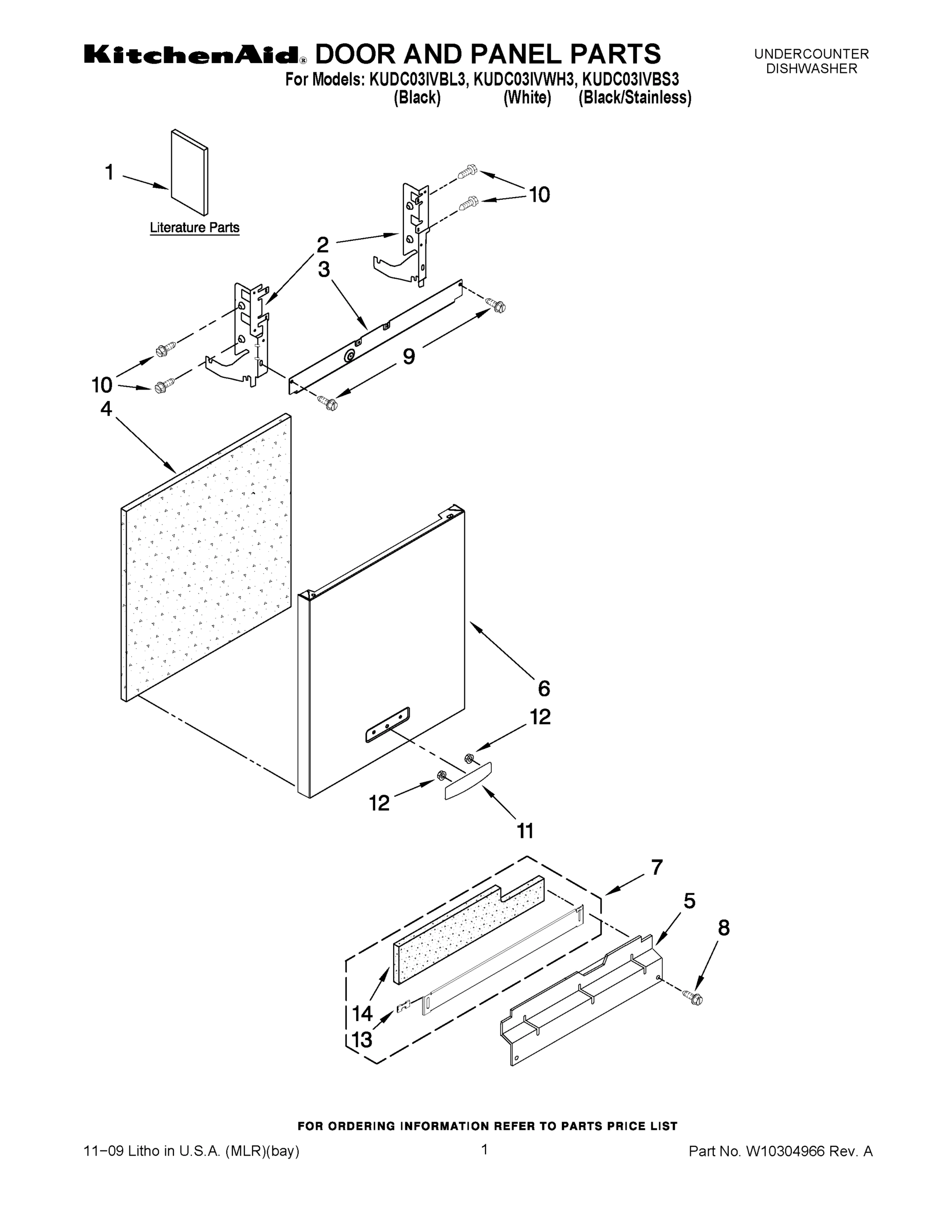 KitchenAid® DOOR AND PANEL PARTS

UNDERCOUNTER DISHWASHER

For Models: KUDC03IVBL3, KUDC03IVWH3, KUDC03IVBS3
(Black) (White) (Black/Stainless)

1

Literature Parts

10

2

3

9

10

4

6

12

12

11

7

5

8

14

13

FOR ORDERING INFORMATION REFER TO PARTS PRICE LIST

11−09 Litho in U.S.A. (MLR)(bay)

1

Part No. W10304966 Rev. A