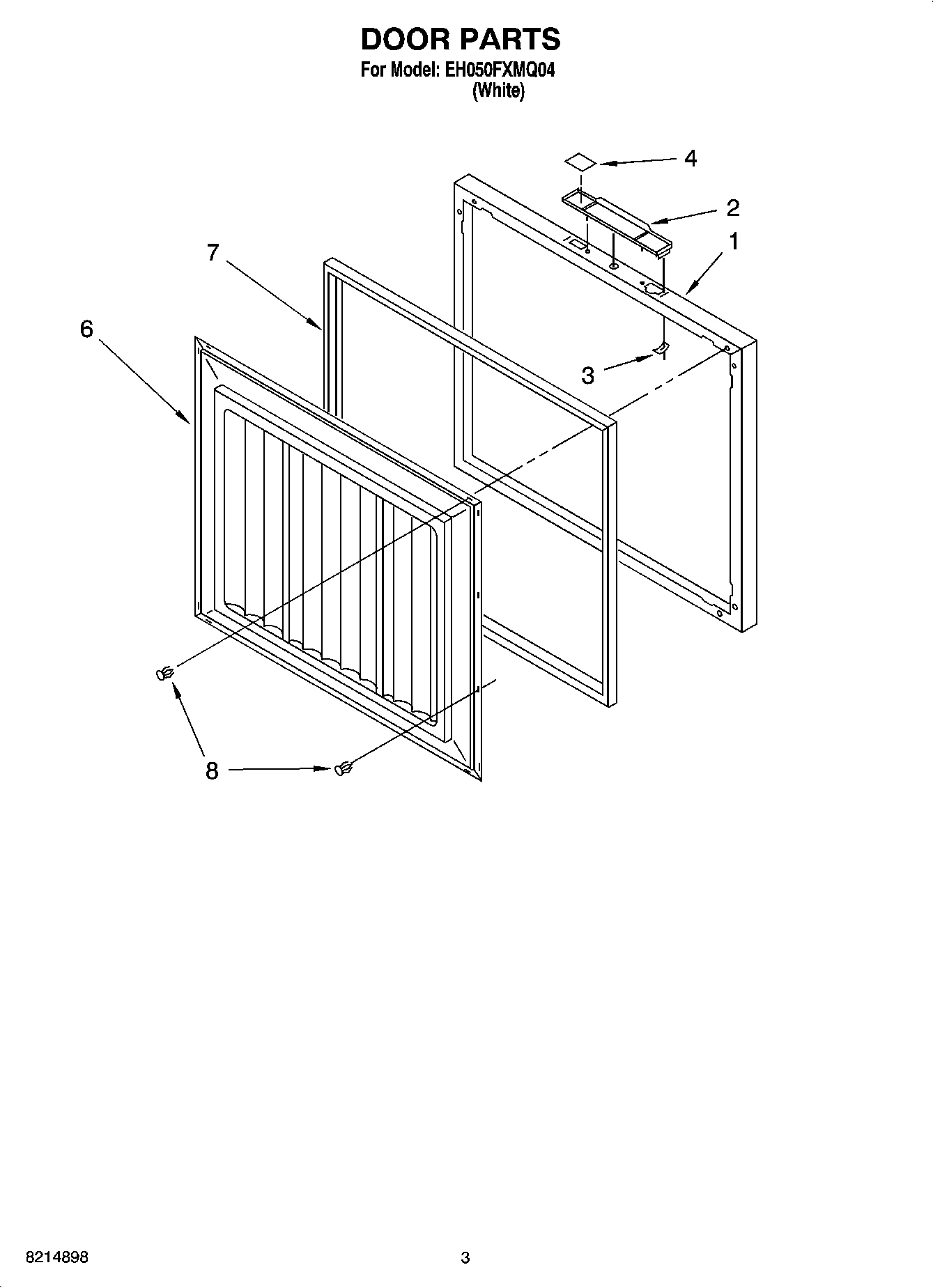 DOOR PARTS
For Model: EH050FXMQ04
(White)

4
2
1
7
6
3
8

8214898
3