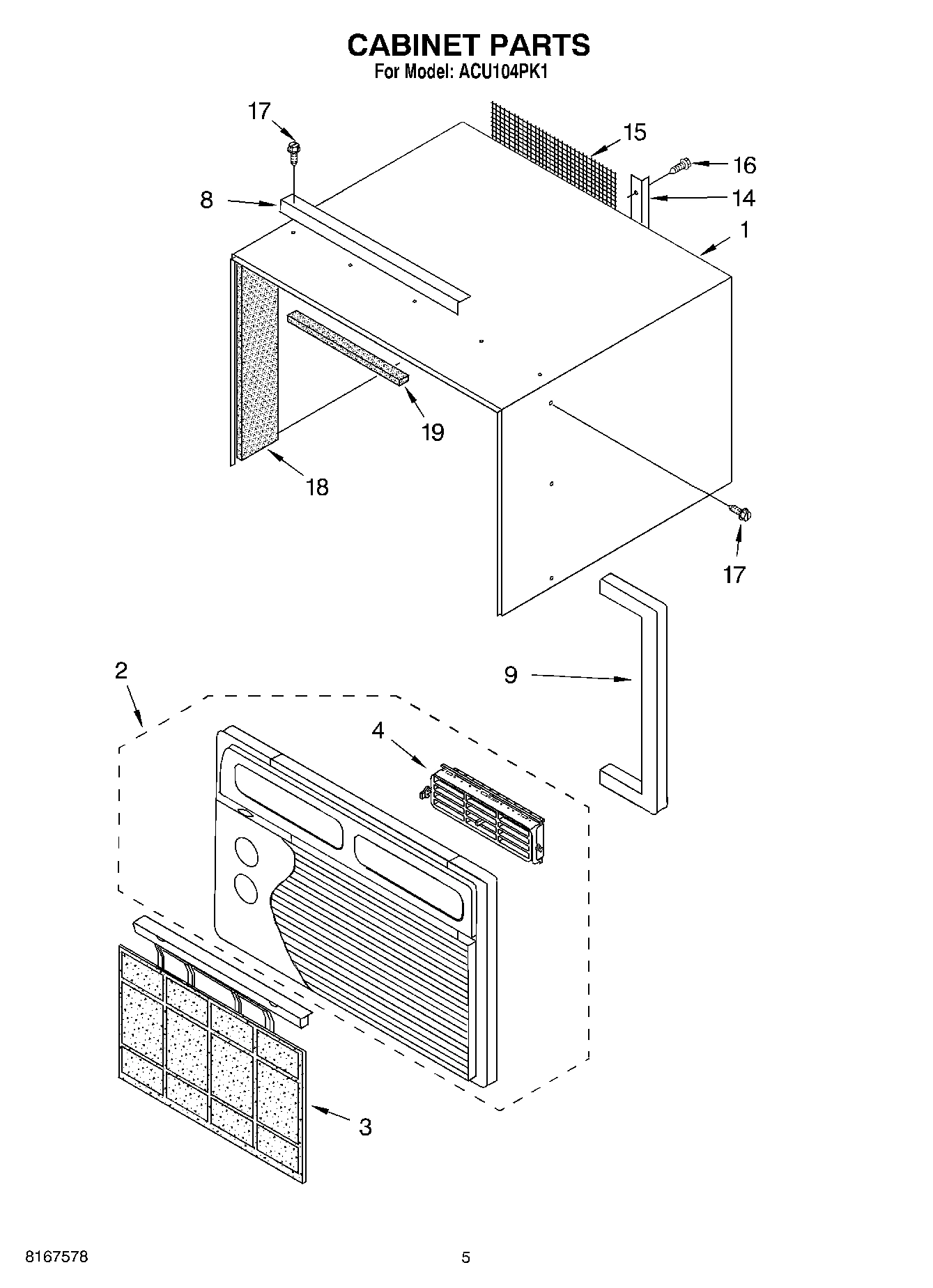 CABINET PARTS
For Model: ACU104PK1

17
15
16
8
14
1
19
18
17
2
9
4
3

8167578
5