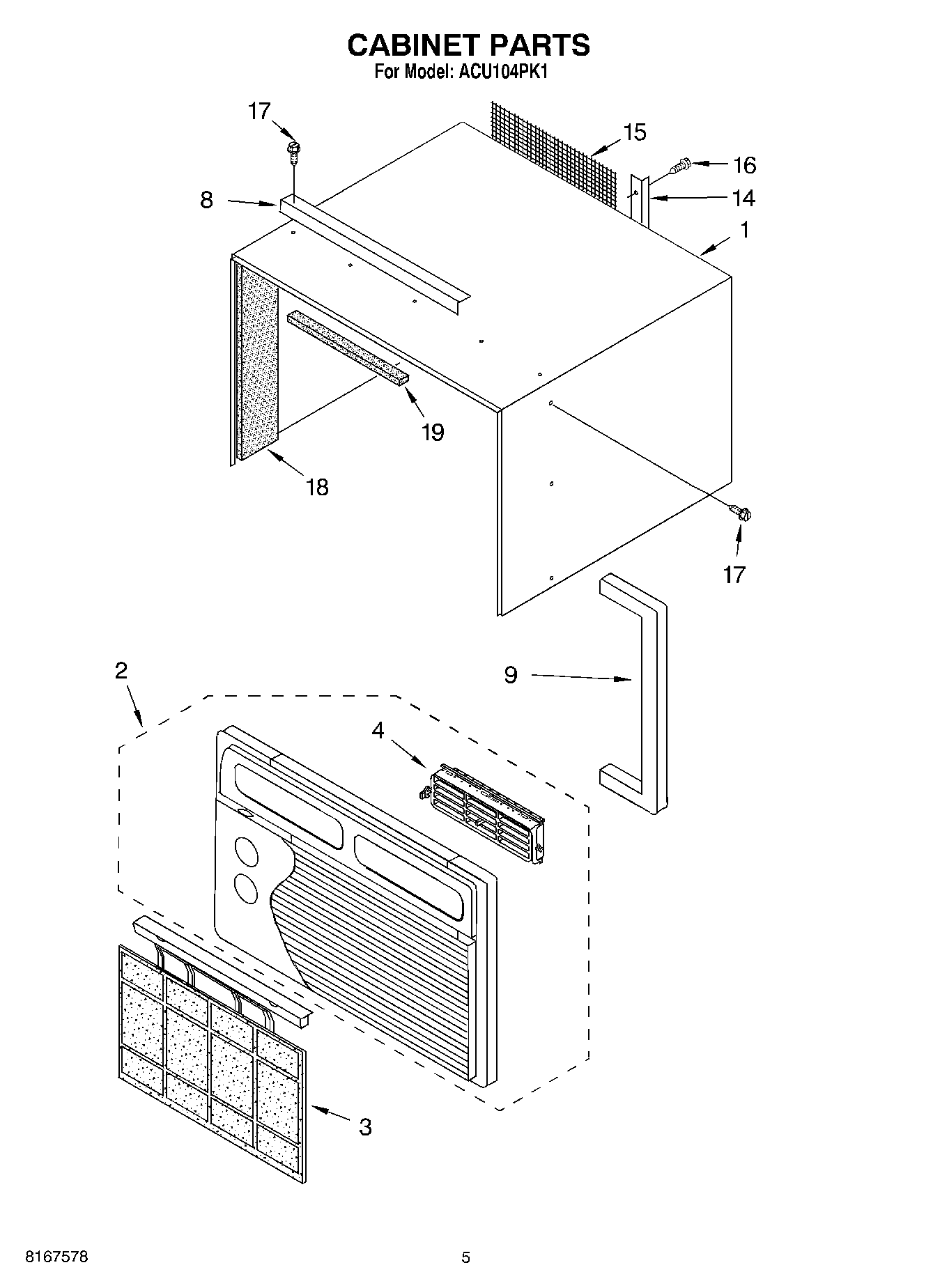 CABINET PARTS
For Model: ACU104PK1

17
15
16
8
14
1
19
18
17
2
9
4
3

8167578
5