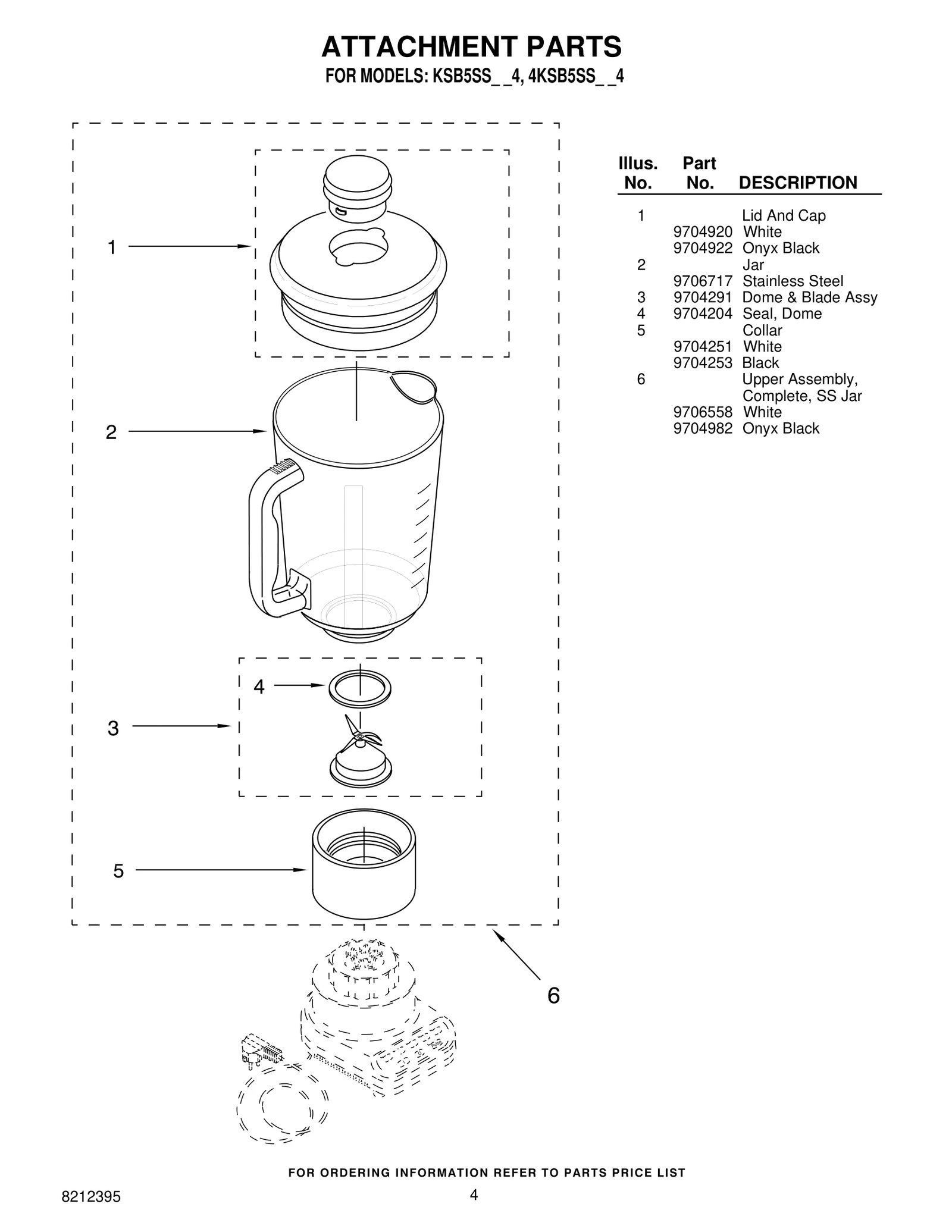 ATTACHMENT PARTS

FOR MODELS: KSB5SS_ _4, 4KSB5SS_ _4

1

2

4

3

5

6

| Illus. No. | Part No. | DESCRIPTION |
|---|---|---|
| 1 | | Lid And Cap |
| | 9704920 | White |
| | 9704922 | Onyx Black |
| 2 | | Jar |
| | 9706717 | Stainless Steel |
| 3 | 9704291 | Dome & Blade Assy |
| 4 | 9704204 | Seal, Dome |
| 5 | | Collar |
| | 9704251 | White |
| | 9704253 | Black |
| 6 | | Upper Assembly, Complete, SS Jar |
| | 9706558 | White |
| | 9704982 | Onyx Black |

FOR ORDERING INFORMATION REFER TO PARTS PRICE LIST

8212395

4