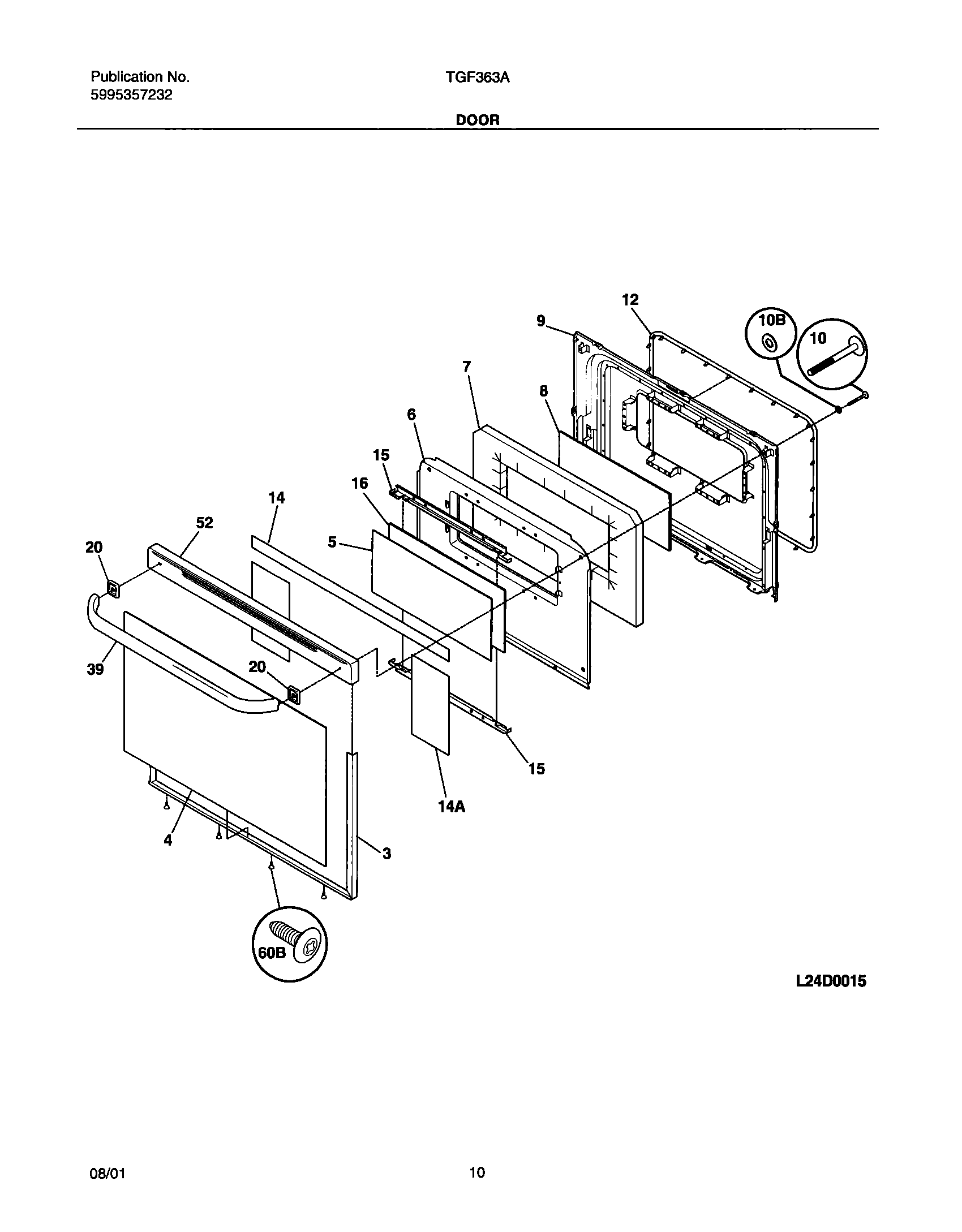 Publication No.
5995357232

TGF363A

DOOR

12
9
10B
10
7
8
6
15
16
14
52
5
20
39
20
15
14A
4
3
60B

L24D0015

08/01

10